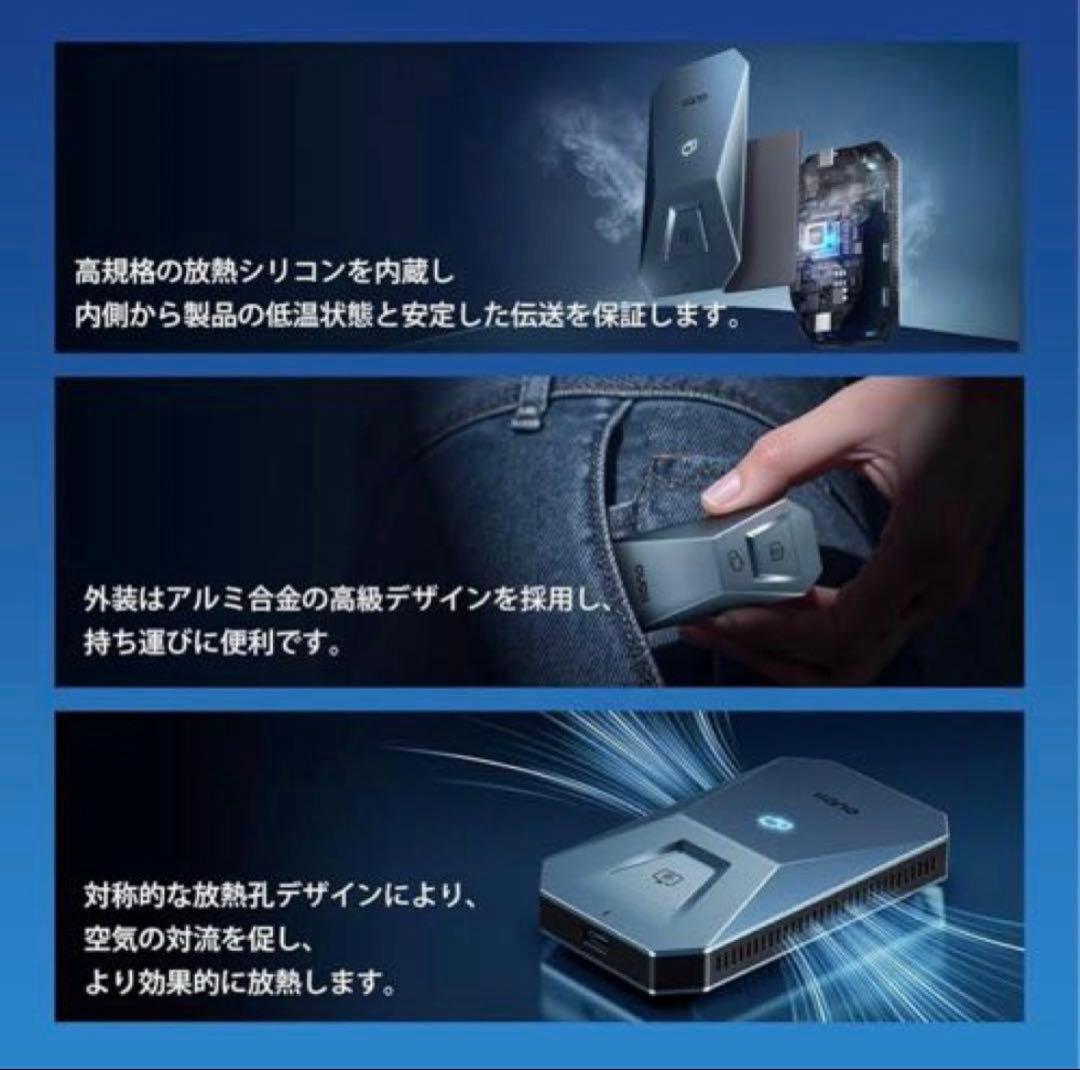 高規格の放熱シリコンを内蔵し
内側から製品の低温状態と安定した伝送を保証します。

外装はアルミ合金の高級デザインを採用し、
持ち運びに便利です。

対称的な放熱孔デザインにより、
空気の対流を促し、
より効果的に放熱します。