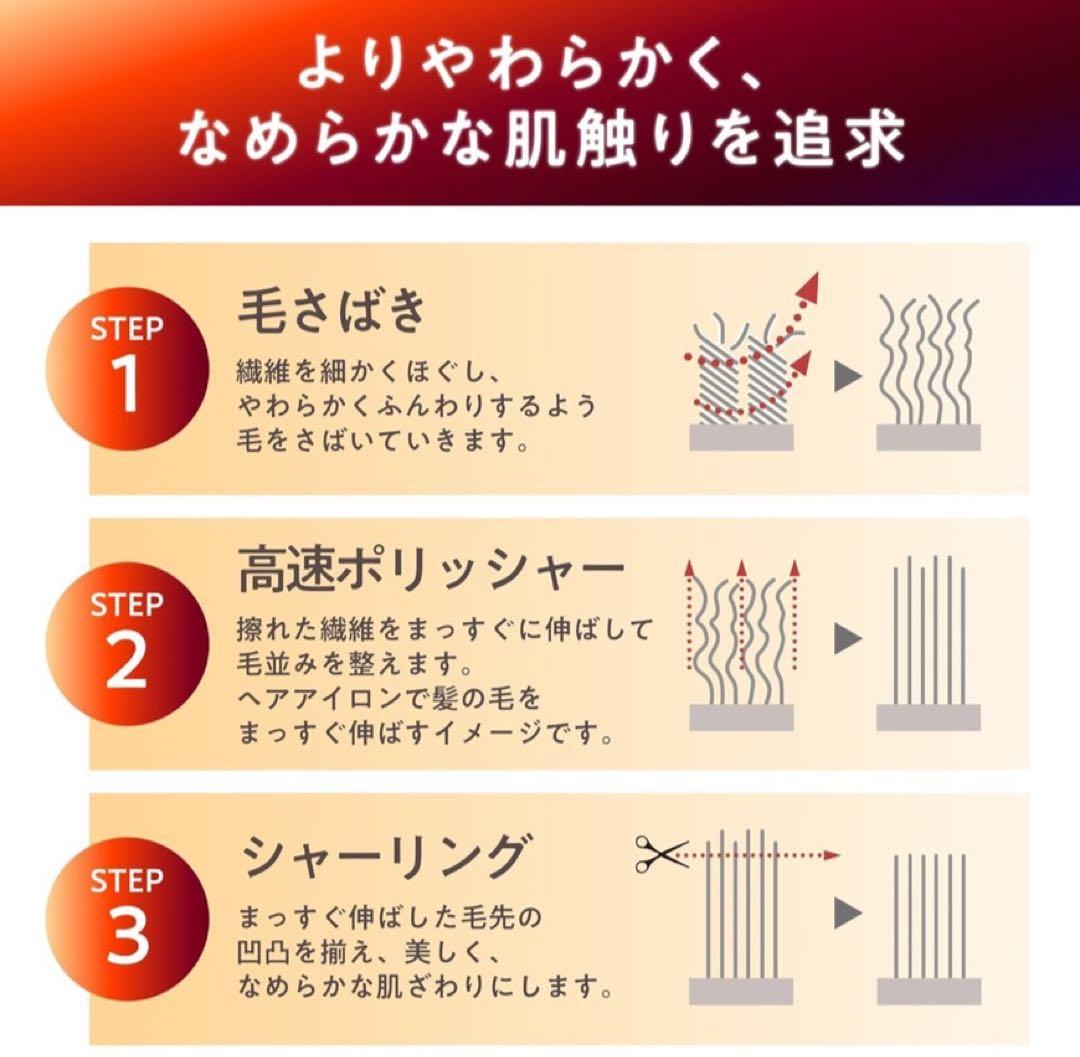 よりやわらかく、
なめらかな肌触りを追求

STEP 1

毛さばき

繊維を細かくほぐし、
やわらかくふんわりするよう
毛をさばいていきます。

STEP 2

高速ポリッシャー

擦れた繊維をまっすぐに伸ばして
毛並みを整えます。
ヘアアイロンで髪の毛を
まっすぐ伸ばすイメージです。

STEP 3

シャーリング

まっすぐ伸ばした毛先の
凹凸を揃え、美しく、
なめらかな肌ざわりにします。