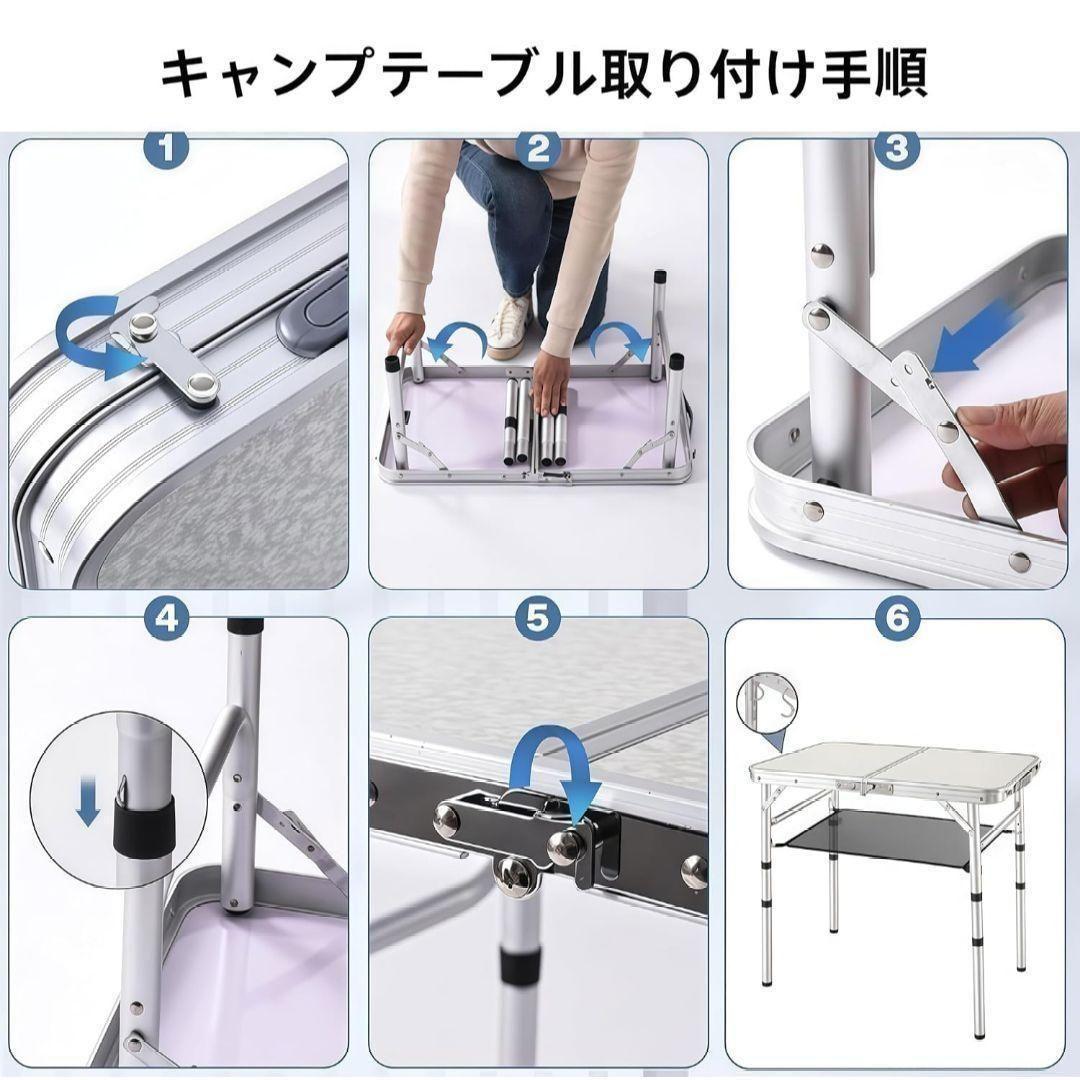 キャンプテーブル取り付け手順

1

2

3

4

5

6