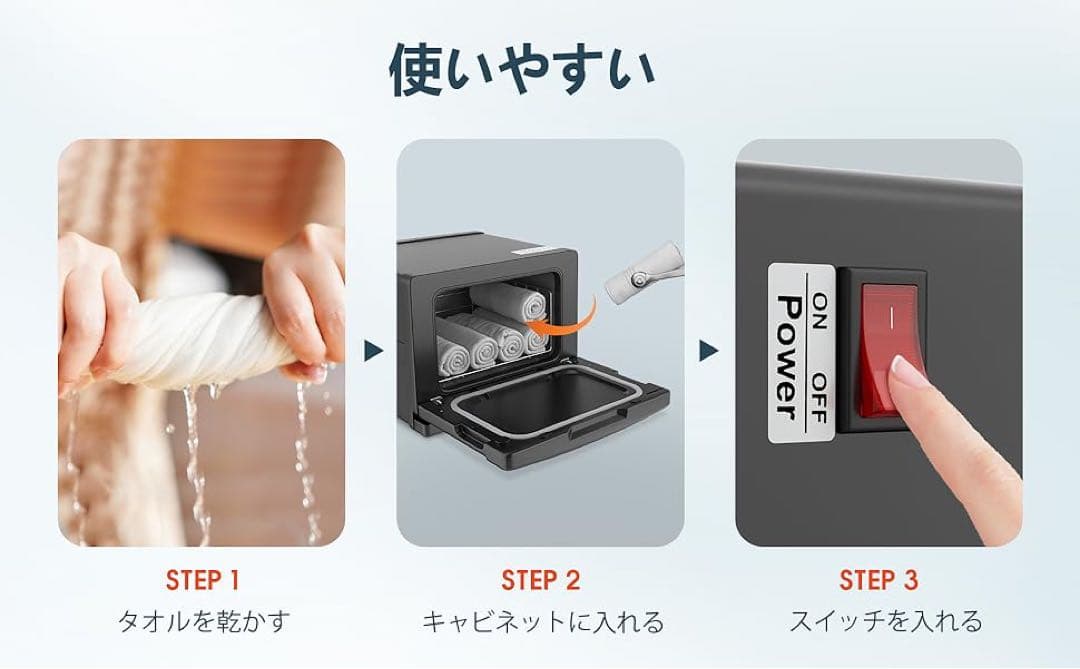 使いやすい

ON OFF
Power

STEP 1
タオルを乾かす

STEP 2
キャビネットに入れる

STEP 3
スイッチを入れる