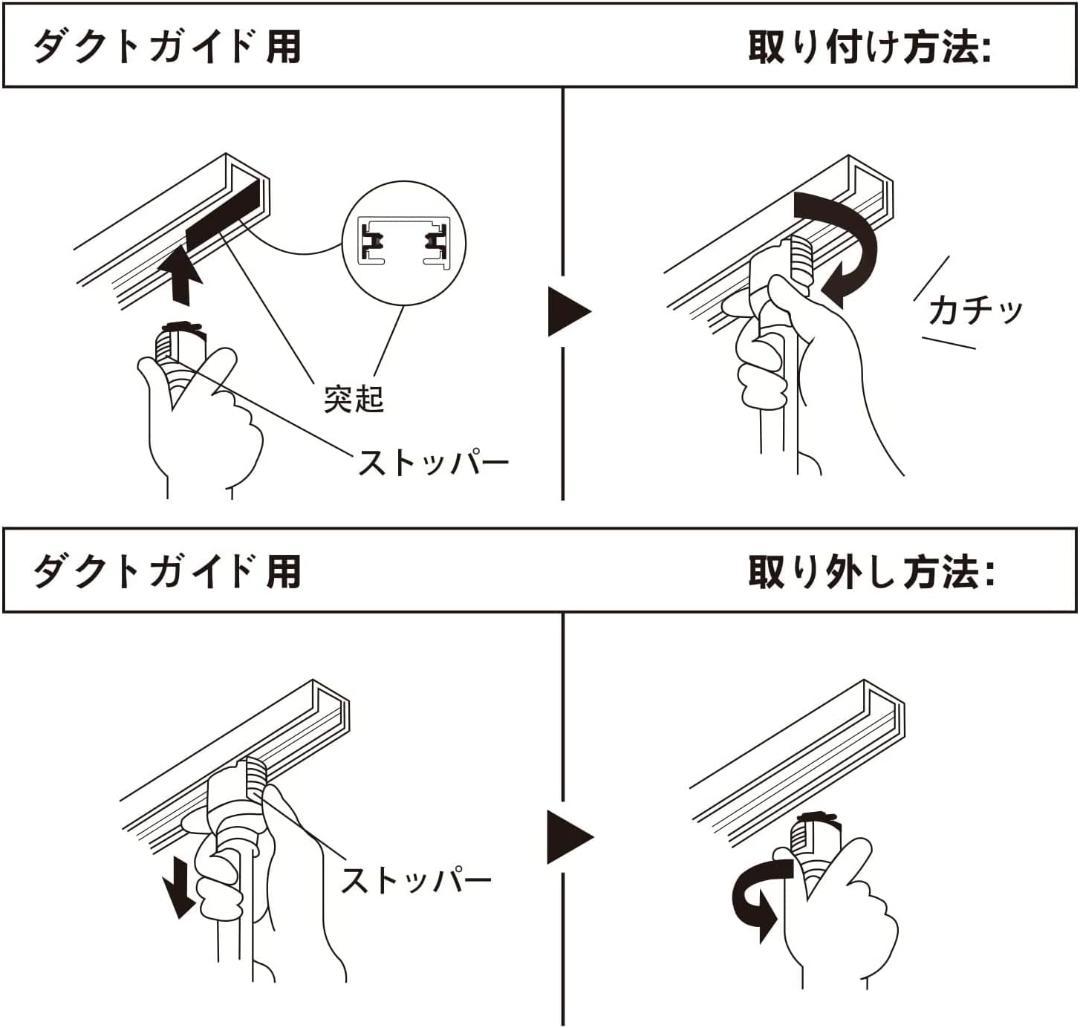 ダクトガイド用

取り付け方法:

突起

ストッパー

カチッ

ダクトガイド用

取り外し方法:

ストッパー