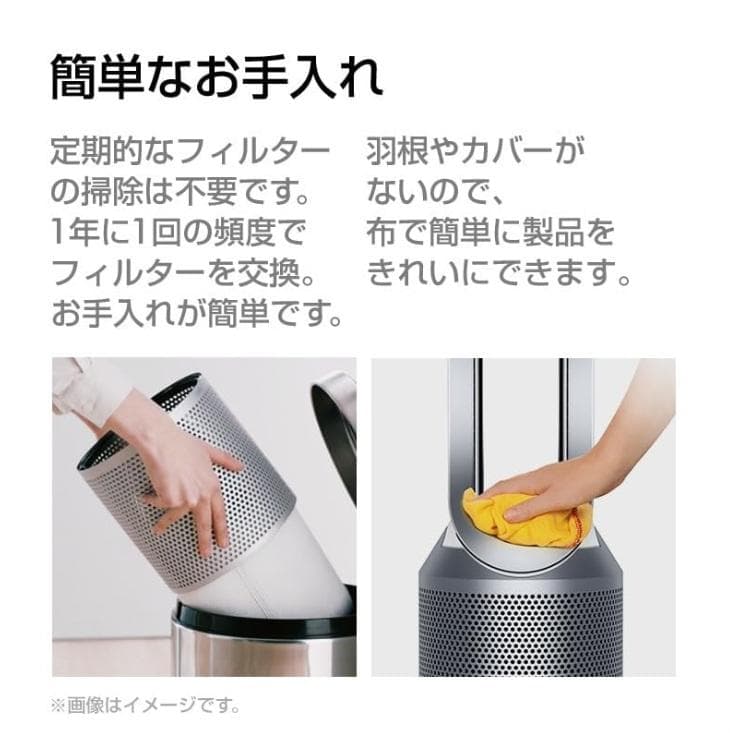 簡単なお手入れ

定期的なフィルターの掃除は不要です。1年に1回の頻度でフィルターを交換。お手入れが簡単です。

羽根やカバーがないので、布で簡単に製品をきれいにできます。

※画像はイメージです。