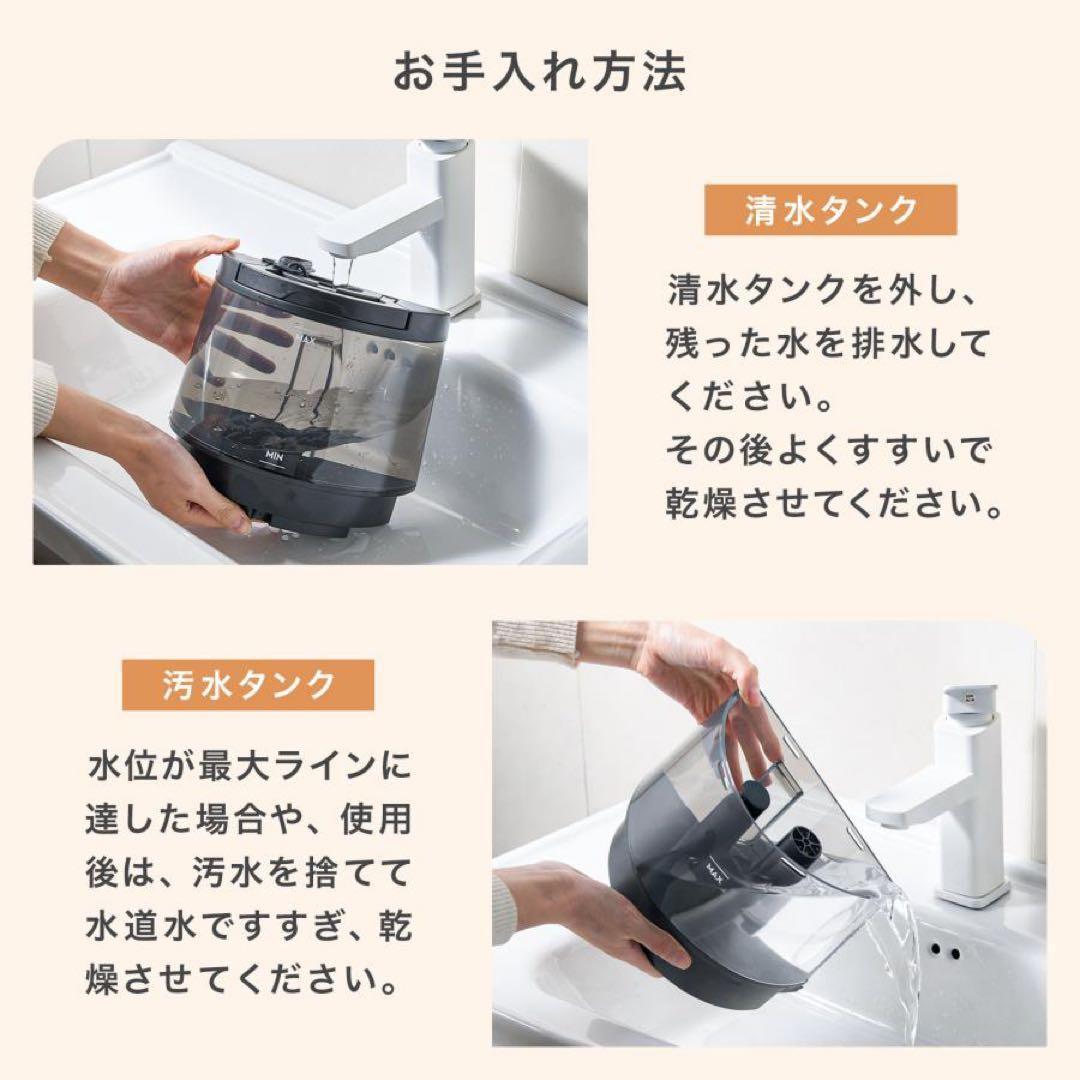 お手入れ方法

MAX

MIN

清水タンク

清水タンクを外し、残った水を排水してください。
その後よくすすいで乾燥させてください。

汚水タンク

水位が最大ラインに達した場合や、使用後は、汚水を捨てて水道水ですすぎ、乾燥させてください。

MAX