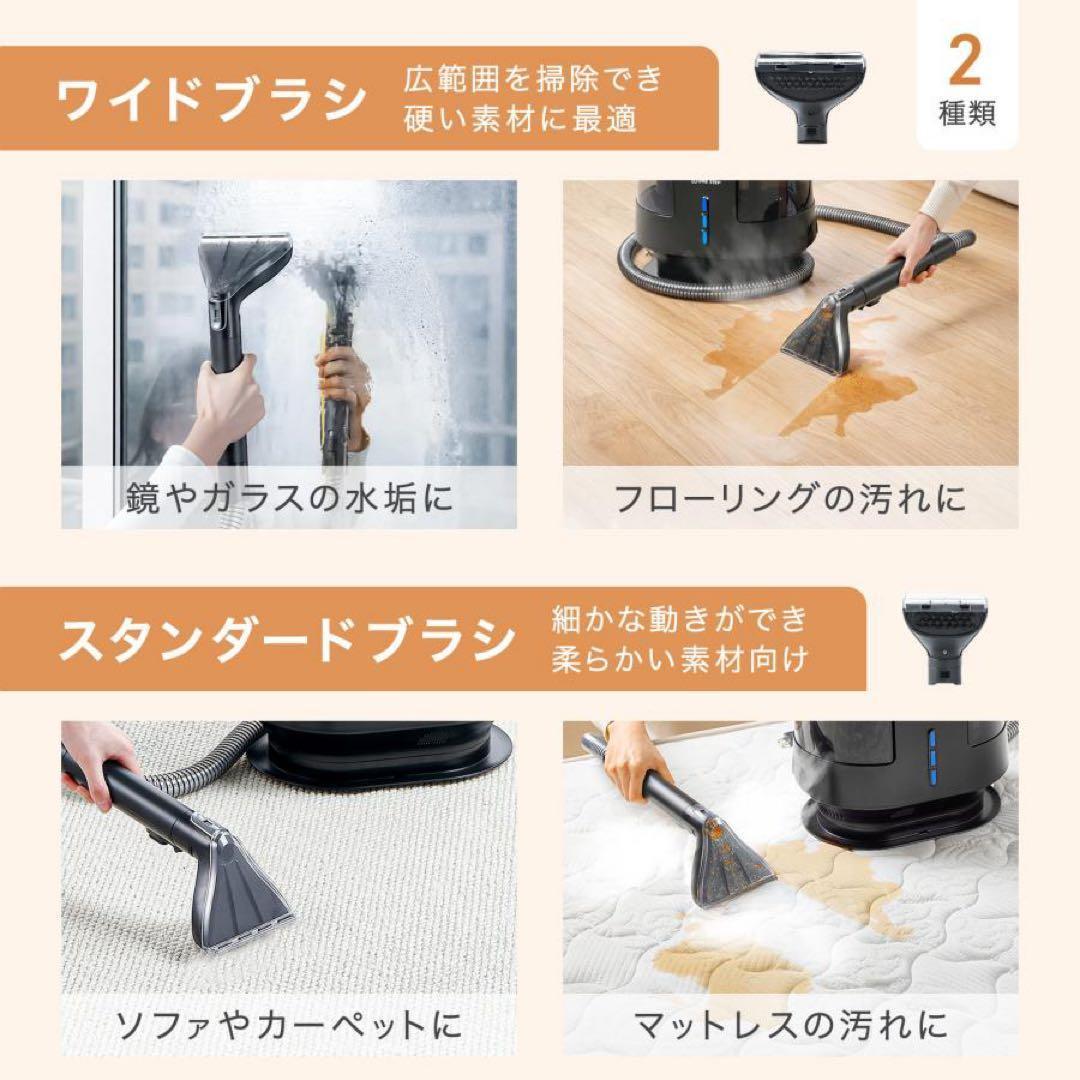 ワイドブラシ 広範囲を掃除でき 硬い素材に最適

2
種類

鏡やガラスの水垢に

フローリングの汚れに

スタンダードブラシ 細かな動きができ 柔らかい素材向け

ソファやカーペットに

マットレスの汚れに