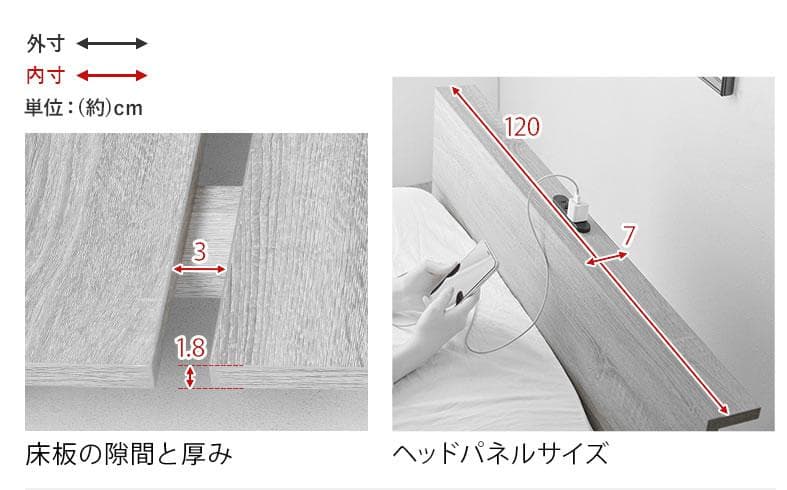 外寸
内寸
単位：(約)cm

3

1.8

床板の隙間と厚み

120

7

ヘッドパネルサイズ