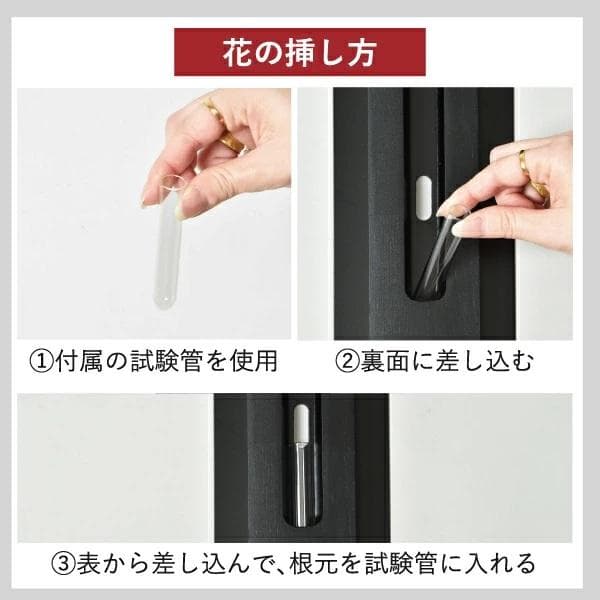 花の挿し方

①付属の試験管を使用

②裏面に差し込む

③表から差し込んで、根元を試験管に入れる