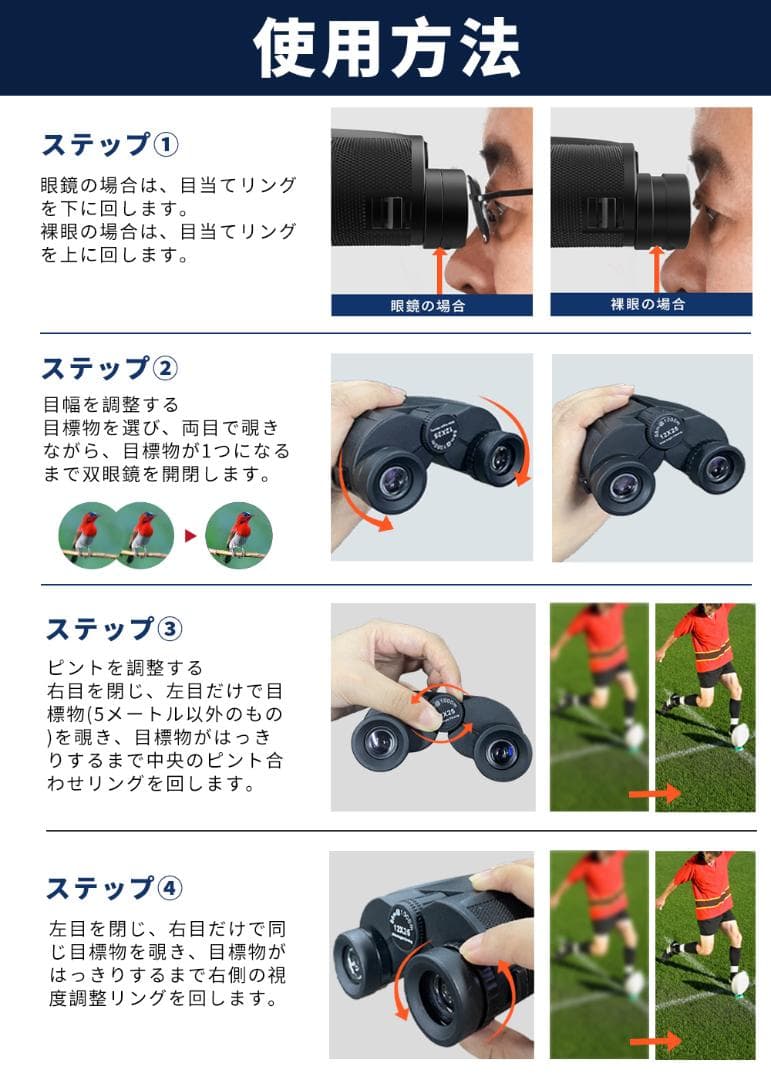 使用方法

ステップ①

眼鏡の場合は、目当てリングを下に回します。
裸眼の場合は、目当てリングを上に回します。

眼鏡の場合

裸眼の場合

ステップ②

目幅を調整する
目標物を選び、両目で覗きながら、目標物が1つになるまで双眼鏡を開閉します。

12X25

12X25

ステップ③

ピントを調整する
右目を閉じ、左目だけで目標物(5メートル以外のもの)を覗き、目標物がはっきりするまで中央のピント合わせリングを回します。

12X25

ステップ④

左目を閉じ、右目だけで同じ目標物を覗き、目標物がはっきりするまで右側の視度調整リングを回します。

12X25