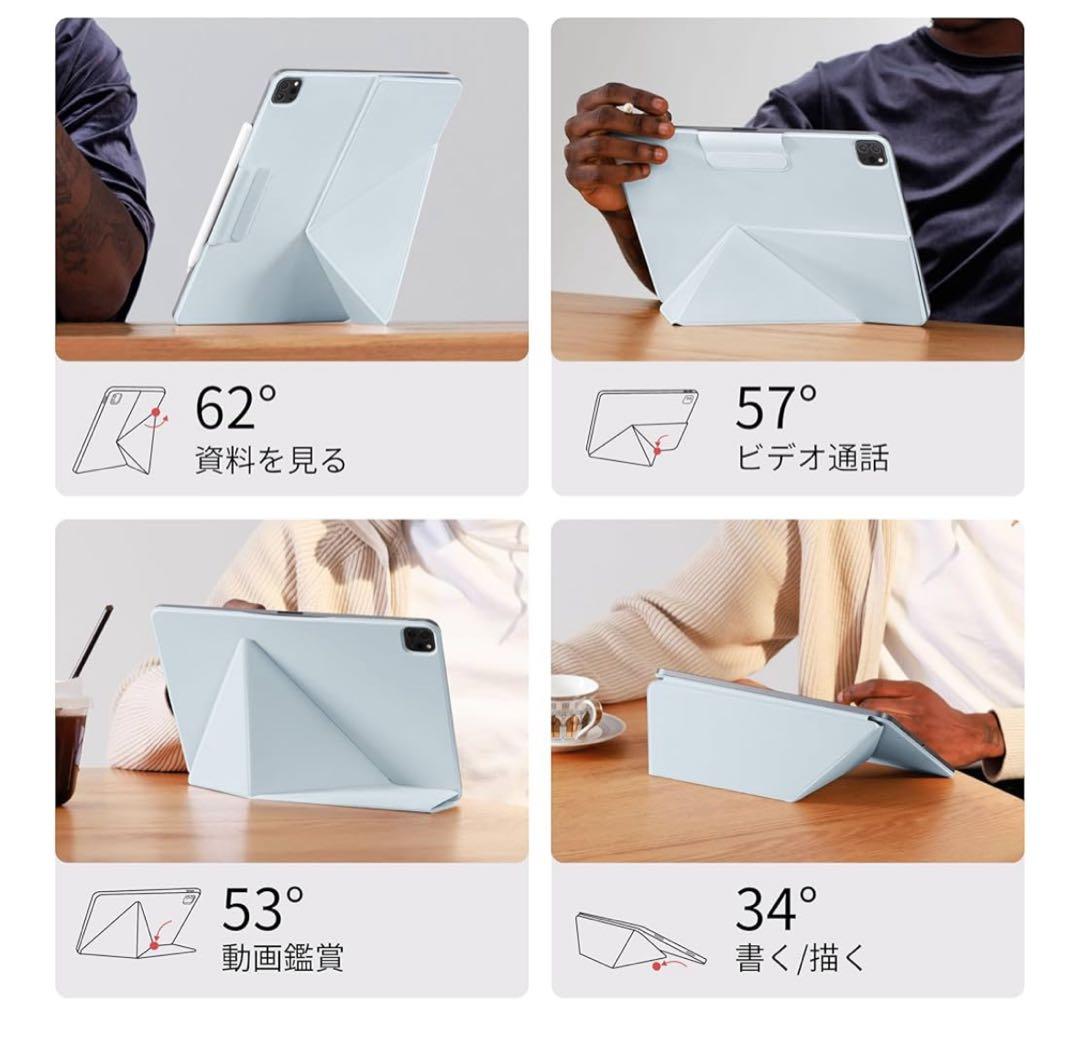 62°
資料を見る

57°
ビデオ通話

53°
動画鑑賞

34°
書く/描く