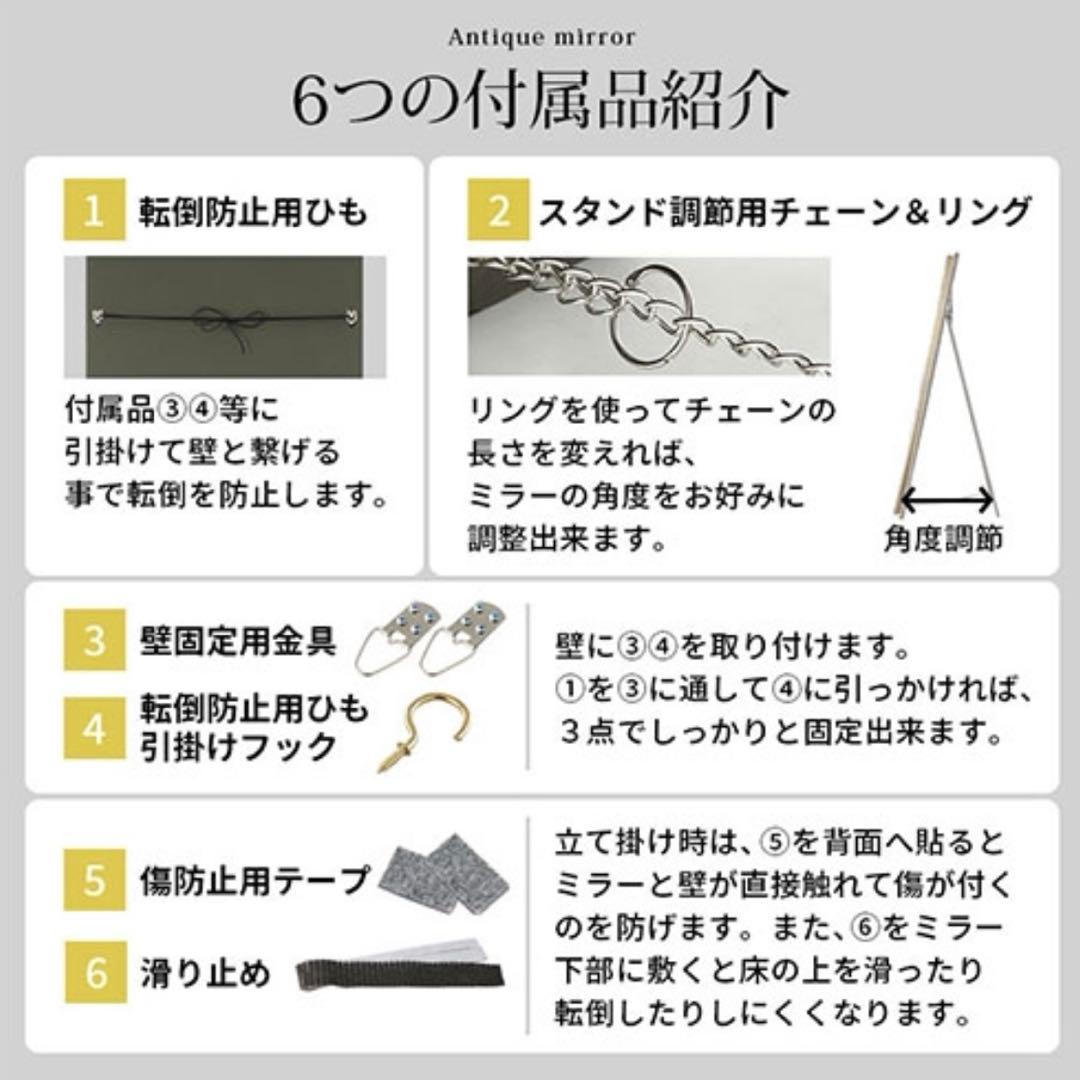 Antique mirror

6つの付属品紹介

1 転倒防止用ひも

付属品③④等に引掛けて壁と繋げる事で転倒を防止します。

2 スタンド調節用チェーン＆リング

リングを使ってチェーンの長さを変えれば、ミラーの角度をお好みに調整出来ます。

角度調節

3 壁固定用金具

4 転倒防止用ひも引掛けフック

壁に③④を取り付けます。①を③に通して④に引っかければ、３点でしっかりと固定出来ます。

5 傷防止用テープ

6 滑り止め

立て掛け時は、⑤を背面へ貼るとミラーと壁が直接触れて傷が付くのを防げます。また、⑥をミラー下部に敷くと床の上を滑ったり転倒したりしにくくなります。