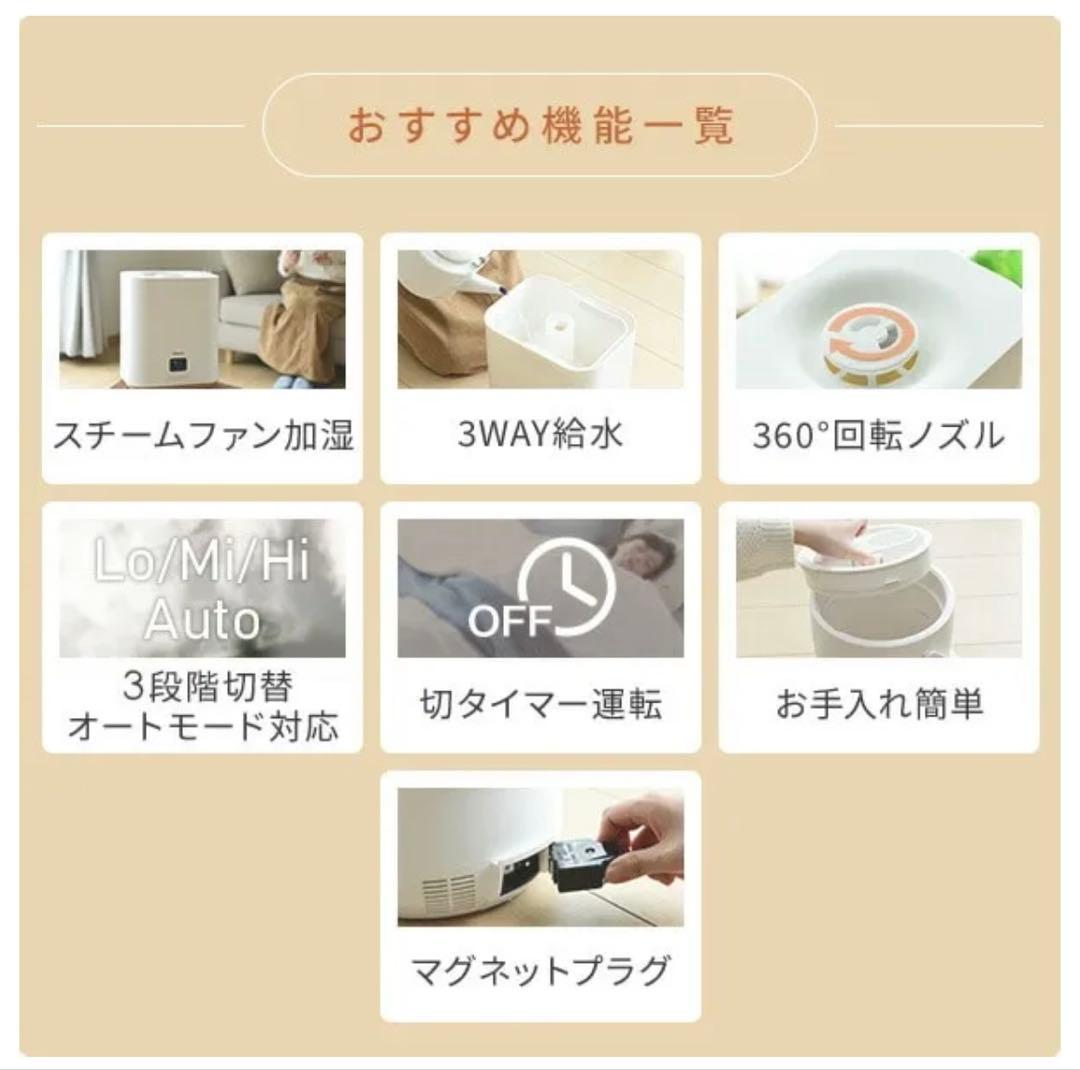 おすすめ機能一覧

スチームファン加湿

3WAY給水

360°回転ノズル

Lo/Mi/Hi
Auto

3段階切替
オートモード対応

OFF

切タイマー運転

お手入れ簡単

マグネットプラグ