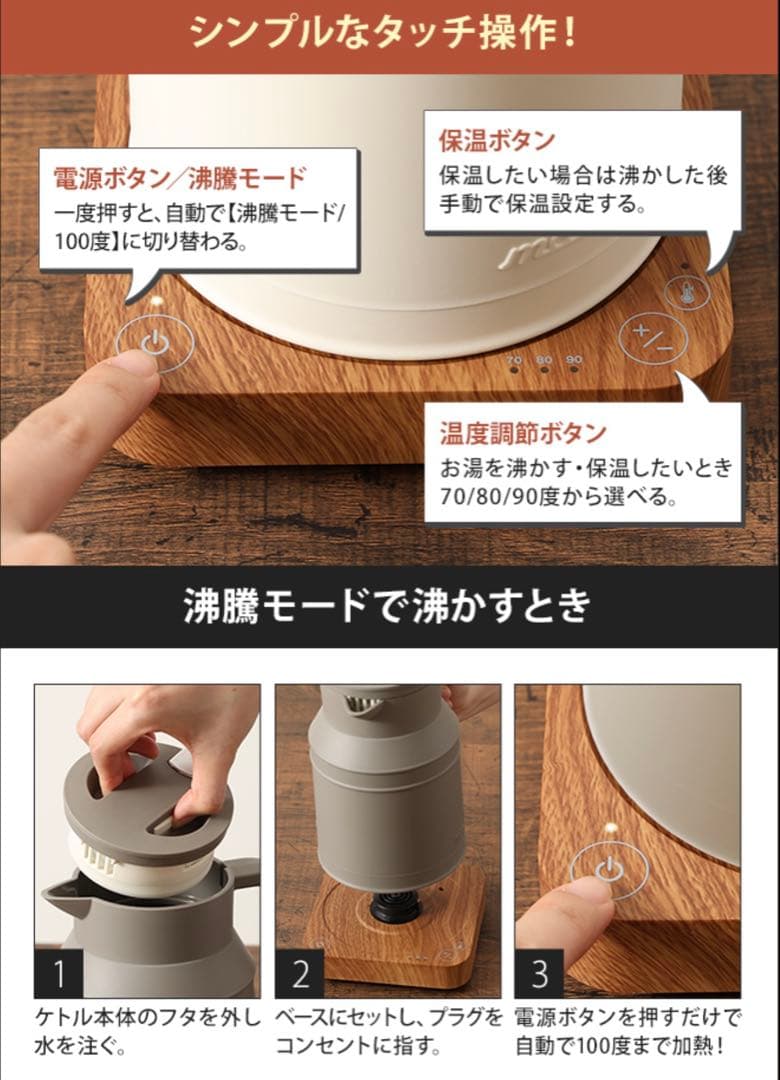 シンプルなタッチ操作!

電源ボタン/沸騰モード
一度押すと、自動で【沸騰モード/100度】に切り替わる。

保温ボタン
保温したい場合は沸かした後手動で保温設定する。

70 80 90

温度調節ボタン
お湯を沸かす・保温したいとき70/80/90度から選べる。

沸騰モードで沸かすとき

1
ケトル本体のフタを外し水を注ぐ。

2
ベースにセットし、プラグをコンセントに指す。

3
電源ボタンを押すだけで自動で100度まで加熱!