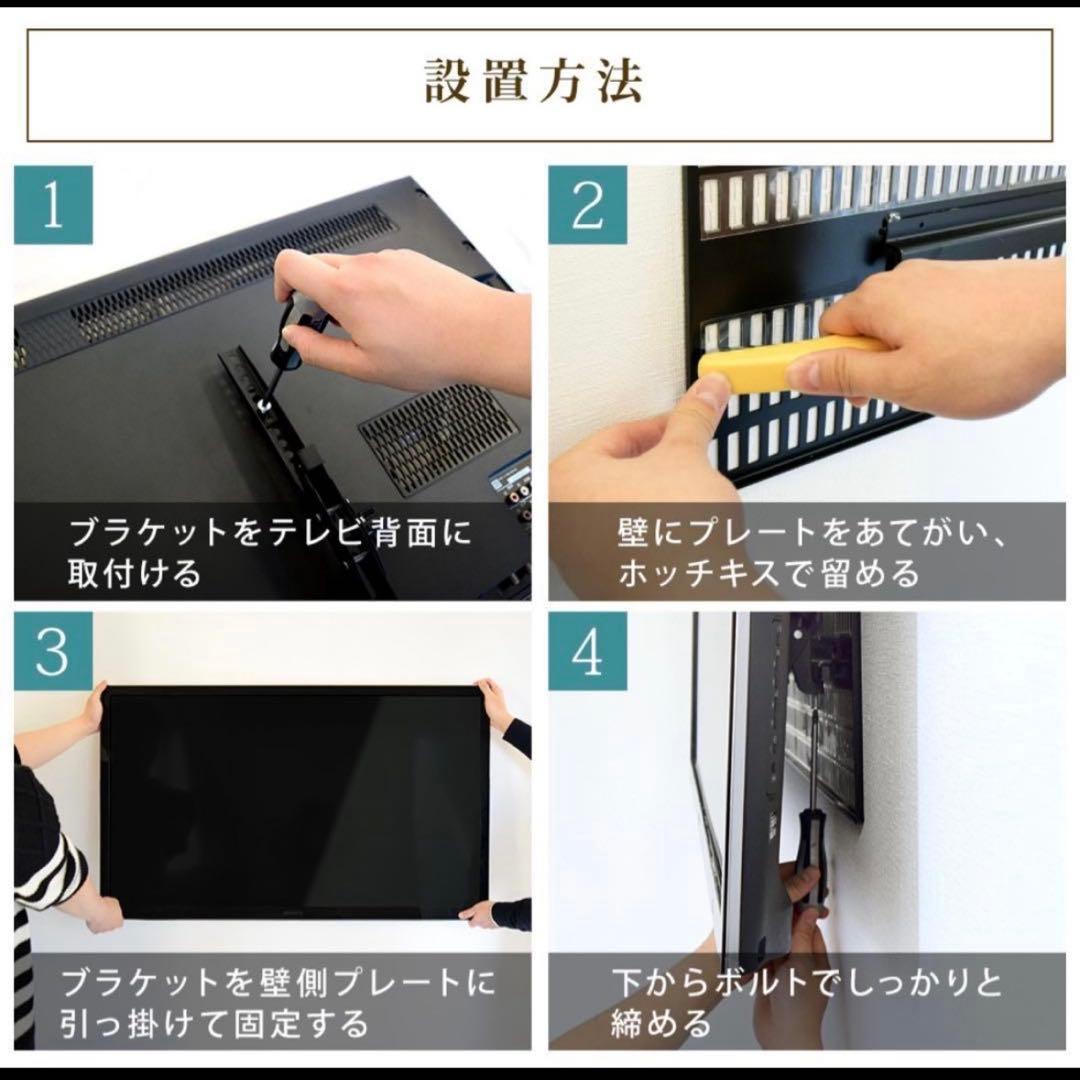 設置方法

1

ブラケットをテレビ背面に取付ける

2

壁にプレートをあてがい、ホッチキスで留める

3

ブラケットを壁側プレートに引っ掛けて固定する

4

下からボルトでしっかりと締める