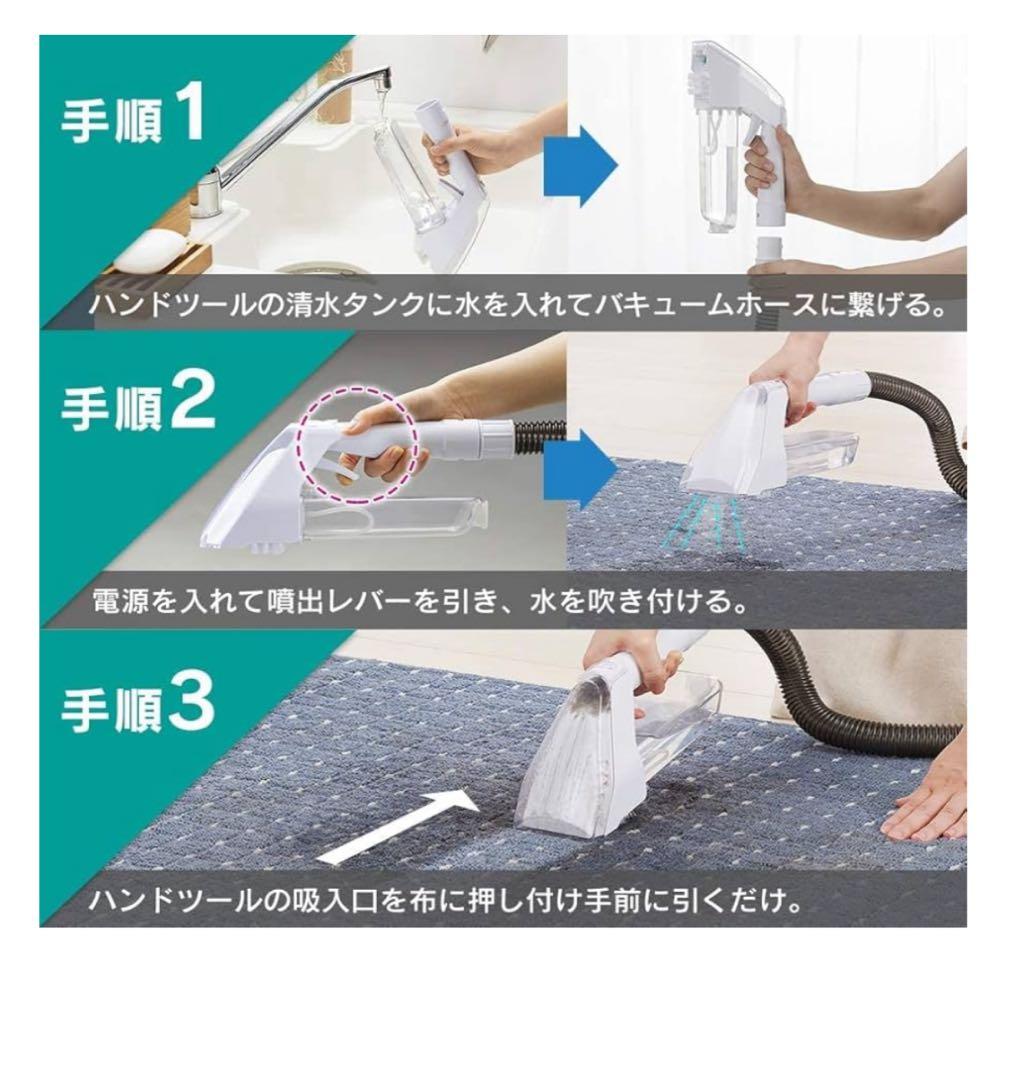 手順1

ハンドツールの清水タンクに水を入れてバキュームホースに繋げる。

手順2

電源を入れて噴出レバーを引き、水を吹き付ける。

手順3

ハンドツールの吸入口を布に押し付け手前に引くだけ。