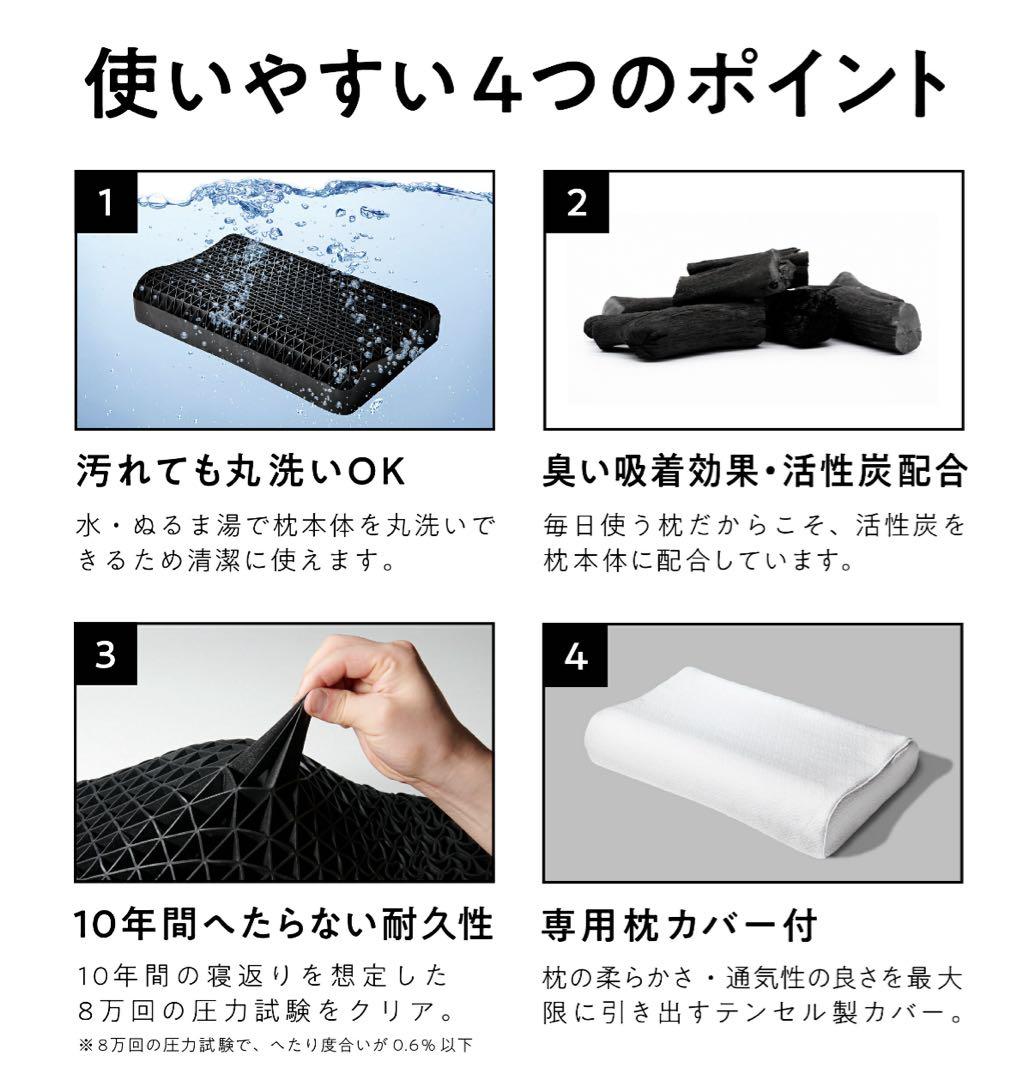 使いやすい4つのポイント

1

汚れても丸洗いOK

水・ぬるま湯で枕本体を丸洗いできるため清潔に使えます。

2

臭い吸着効果・活性炭配合

毎日使う枕だからこそ、活性炭を枕本体に配合しています。

3

10年間へたらない耐久性

10年間の寝返りを想定した8万回の圧力試験をクリア。

※8万回の圧力試験で、へたり度合いが0.6%以下

4

専用枕カバー付

枕の柔らかさ・通気性の良さを最大限に引き出すテンセル製カバー。