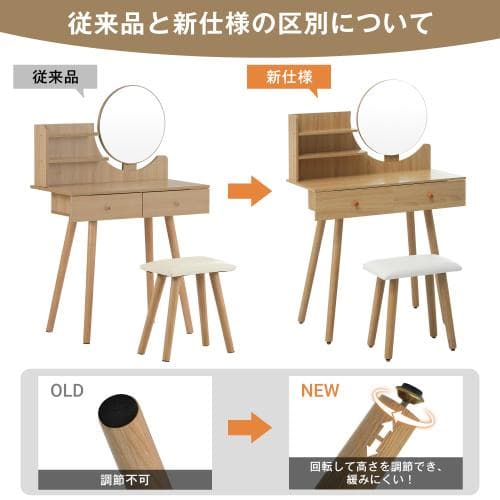 従来品と新仕様の区別について

従来品

新仕様

OLD

調節不可

NEW

回転して高さを調節でき、緩みにくい！