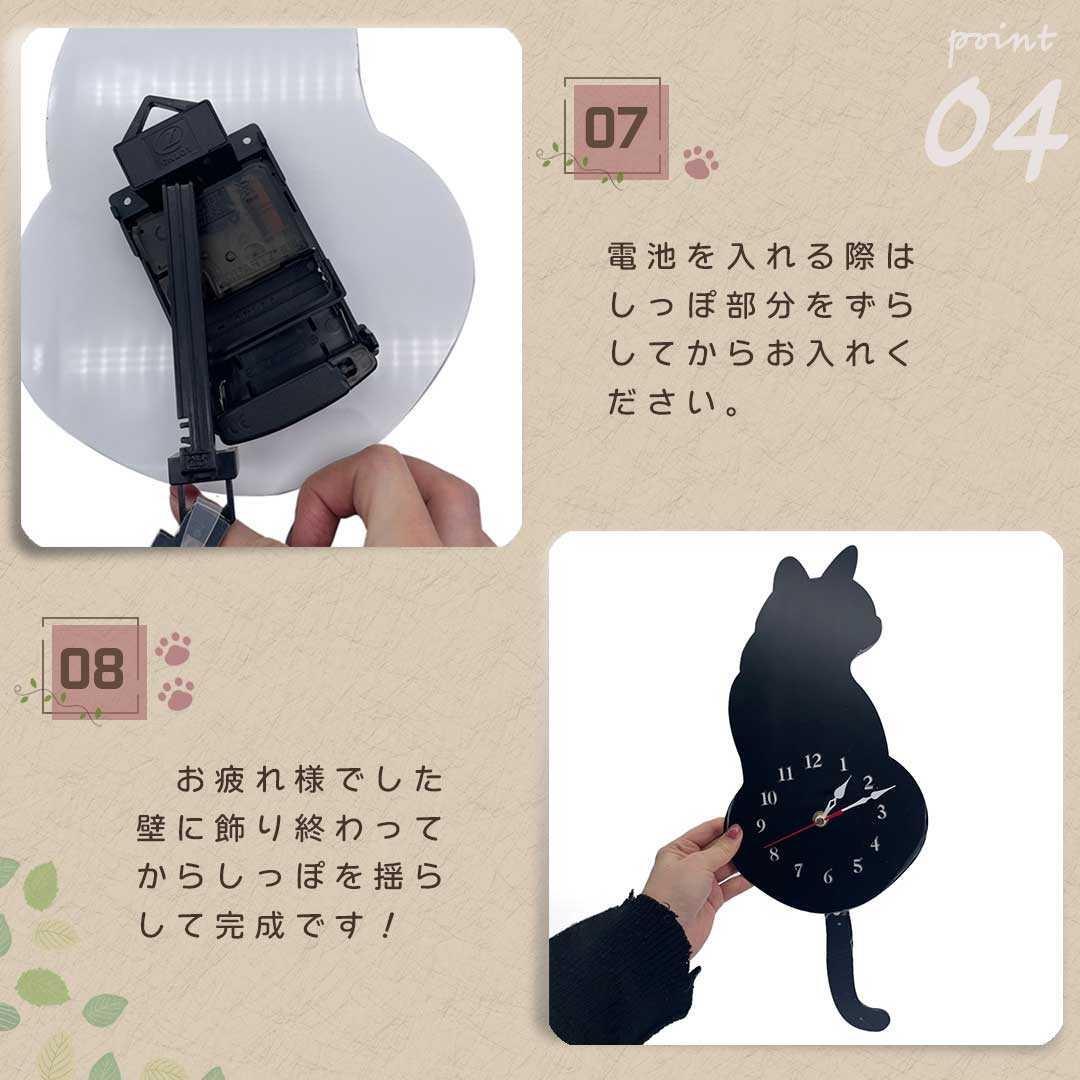 point
04

07

電池を入れる際はしっぽ部分をずらしてからお入れください。

08

お疲れ様でした壁に飾り終わってからしっぽを揺らして完成です！

12
1
2
3
4
5
6
7
8
9
10
11