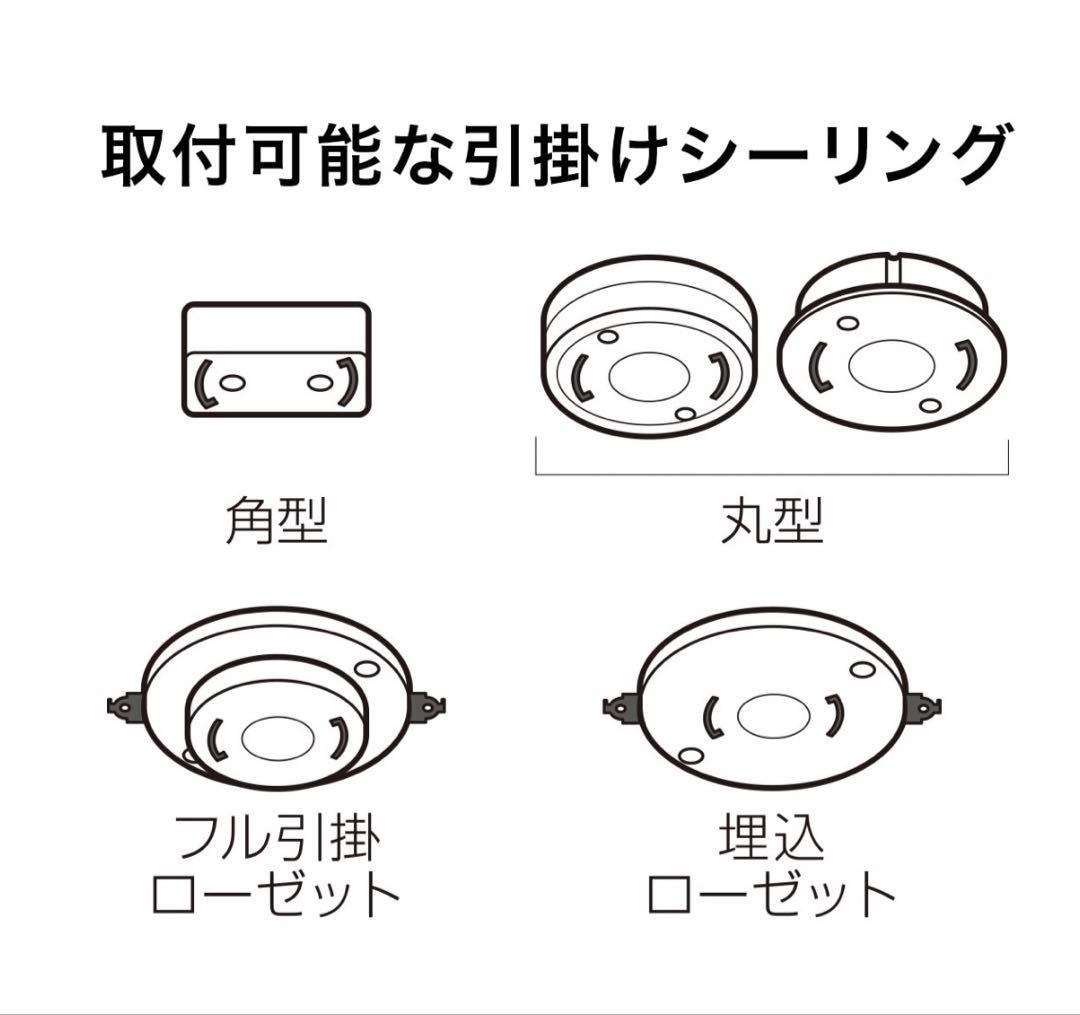 取付可能な引掛けシーリング

角型

丸型

フル引掛
ローゼット

埋込
ローゼット