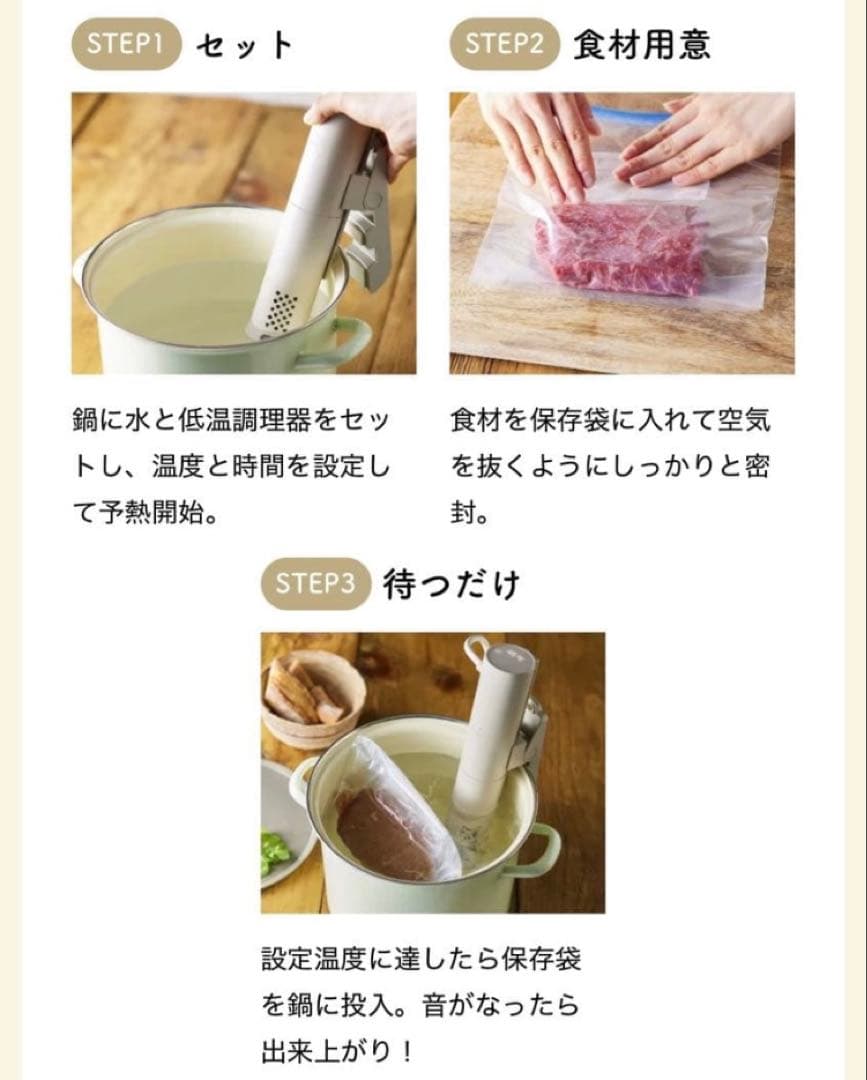 STEP1 セット

鍋に水と低温調理器をセットし、温度と時間を設定して予熱開始。

STEP2 食材用意

食材を保存袋に入れて空気を抜くようにしっかりと密封。

STEP3 待つだけ

設定温度に達したら保存袋を鍋に投入。音がなったら出来上がり！