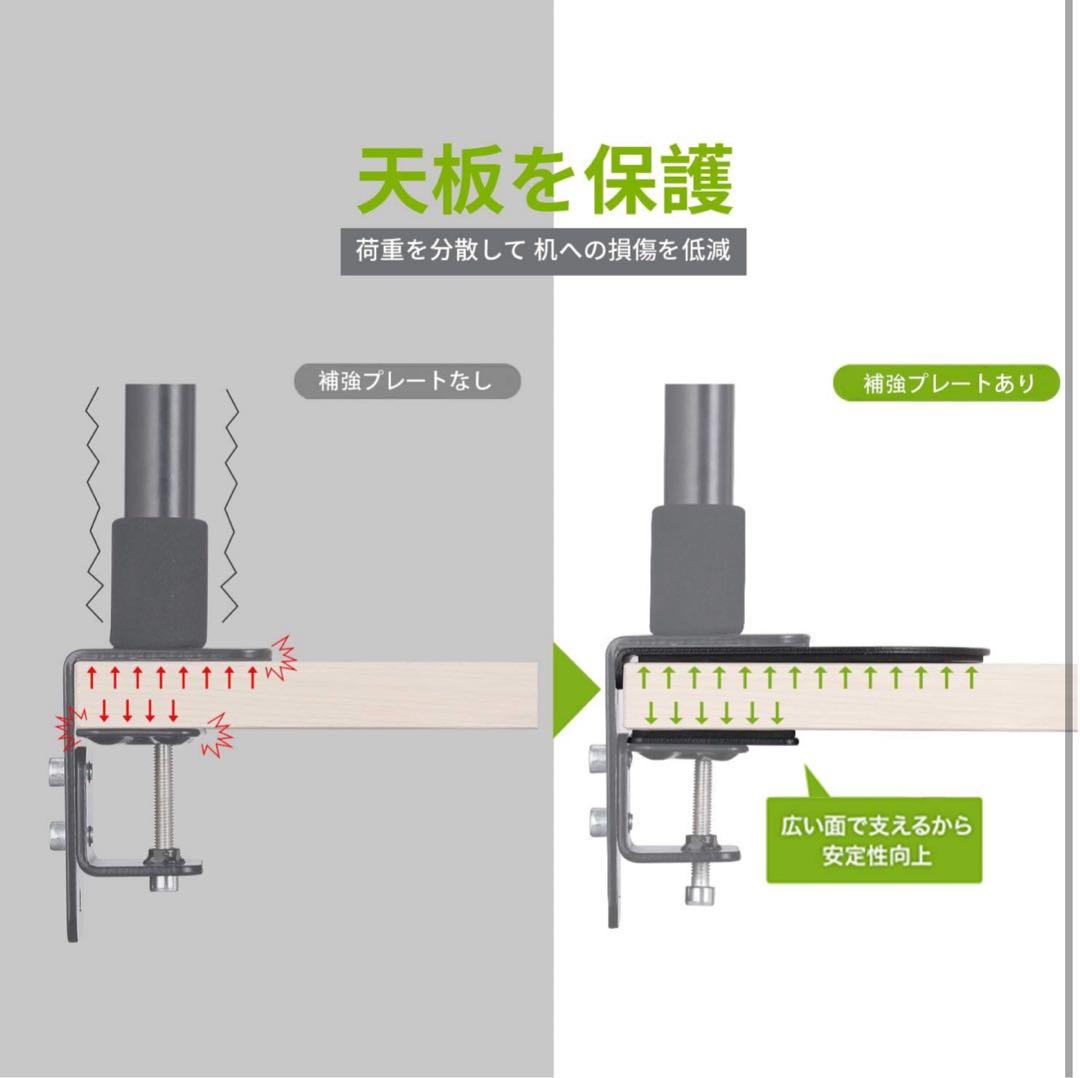 天板を保護

荷重を分散して 机への損傷を低減

補強プレートなし

補強プレートあり

広い面で支えるから
安定性向上