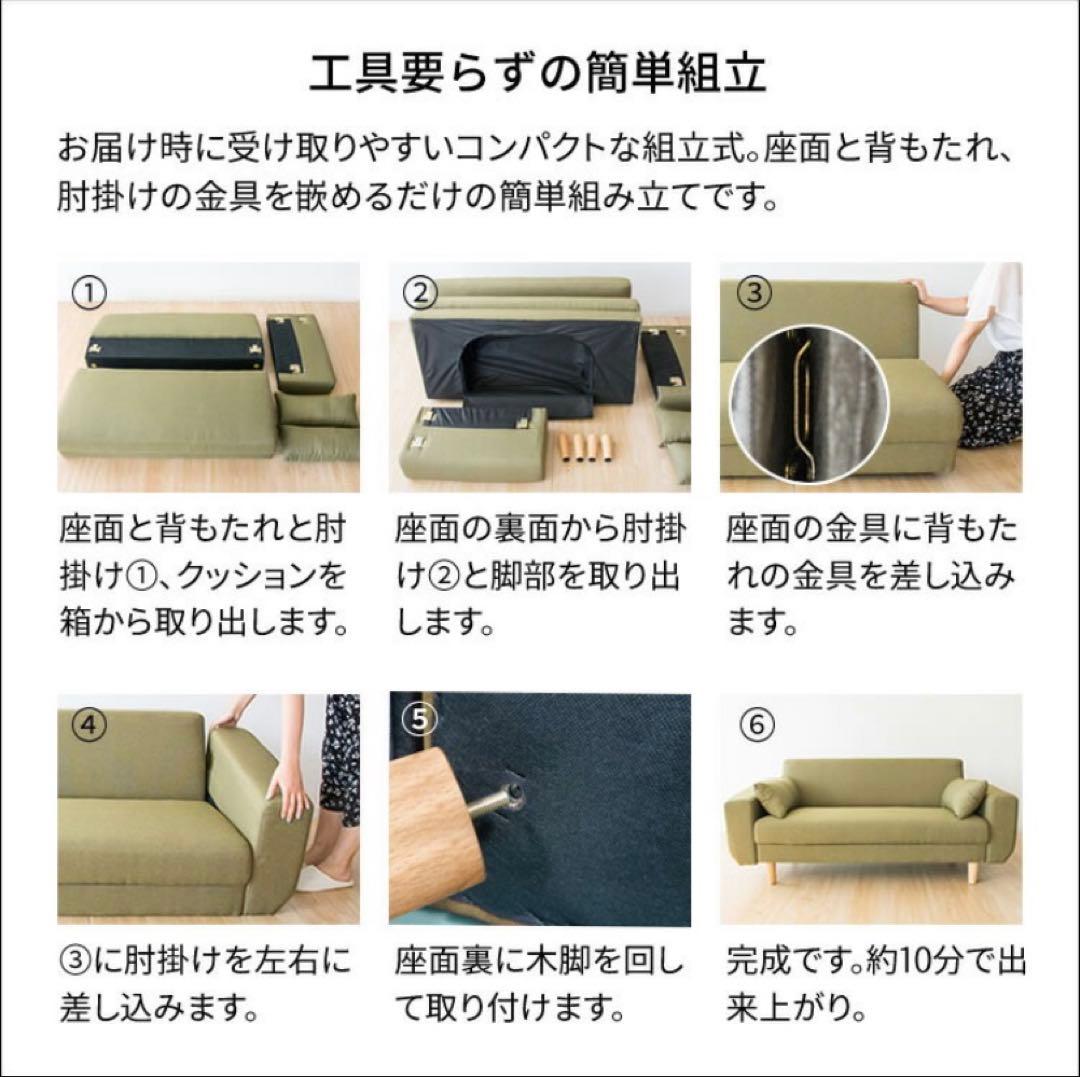 工具要らずの簡単組立

お届け時に受け取りやすいコンパクトな組立式。座面と背もたれ、肘掛けの金具を嵌めるだけの簡単組み立てです。

①

座面と背もたれと肘掛け①、クッションを箱から取り出します。

②

座面の裏面から肘掛け②と脚部を取り出します。

③

座面の金具に背もたれの金具を差し込みます。

④

③に肘掛けを左右に差し込みます。

⑤

座面裏に木脚を回して取り付けます。

⑥

完成です。約10分で出来上がり。