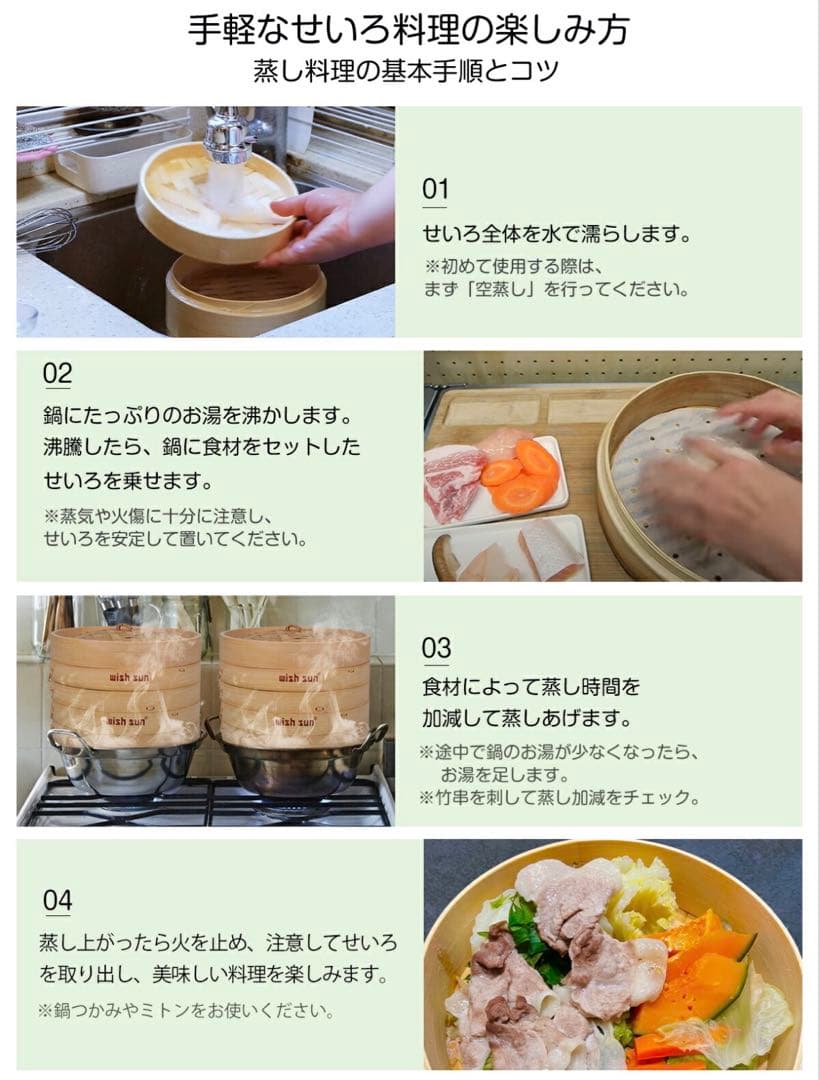 手軽なせいろ料理の楽しみ方
蒸し料理の基本手順とコツ

01
せいろ全体を水で濡らします。
※初めて使用する際は、まず「空蒸し」を行ってください。

02
鍋にたっぷりのお湯を沸かします。沸騰したら、鍋に食材をセットしたせいろを乗せます。
※蒸気や火傷に十分に注意し、せいろを安定して置いてください。

wish sun
wish sun
wish sun
wish sun

03
食材によって蒸し時間を加減して蒸しあげます。
※途中で鍋のお湯が少なくなったら、お湯を足します。
※竹串を刺して蒸し加減をチェック。

04
蒸し上がったら火を止め、注意してせいろを取り出し、美味しい料理を楽しみます。
※鍋つかみやミトンをお使いください。