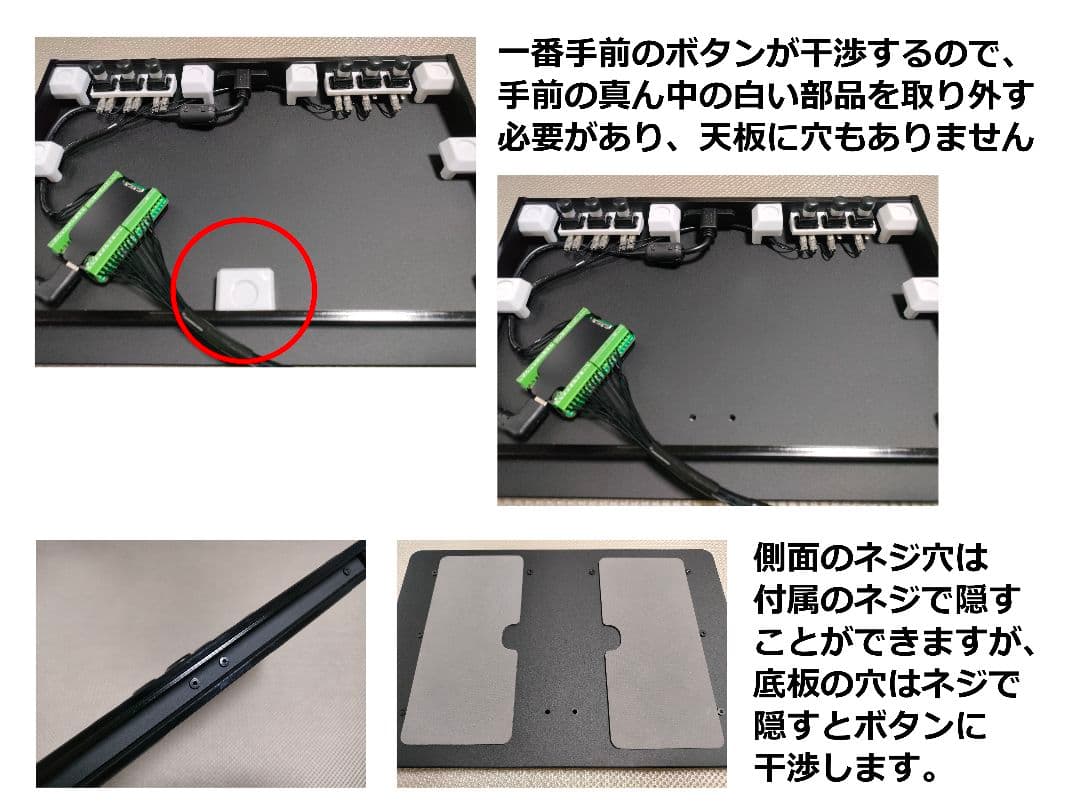 一番手前のボタンが干渉するので、手前の真ん中の白い部品を取り外す必要があり、天板に穴もありません

側面のネジ穴は付属のネジで隠すことができますが、底板の穴はネジで隠すとボタンに干渉します。