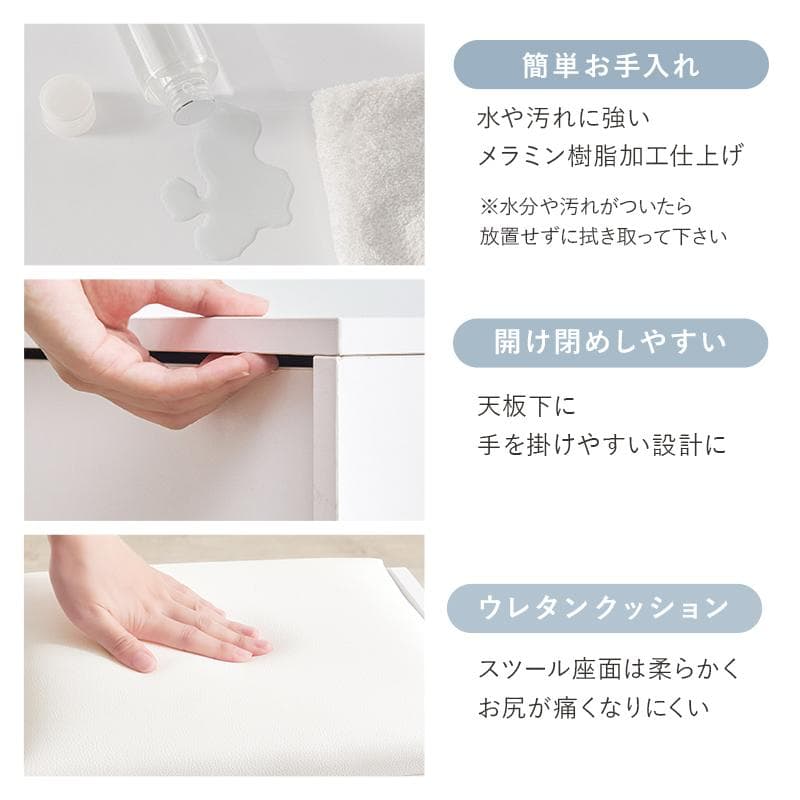 簡単お手入れ

水や汚れに強い
メラミン樹脂加工仕上げ

※水分や汚れがついたら
放置せずに拭き取って下さい

開け閉めしやすい

天板下に
手を掛けやすい設計に

ウレタンクッション

スツール座面は柔らかく
お尻が痛くなりにくい