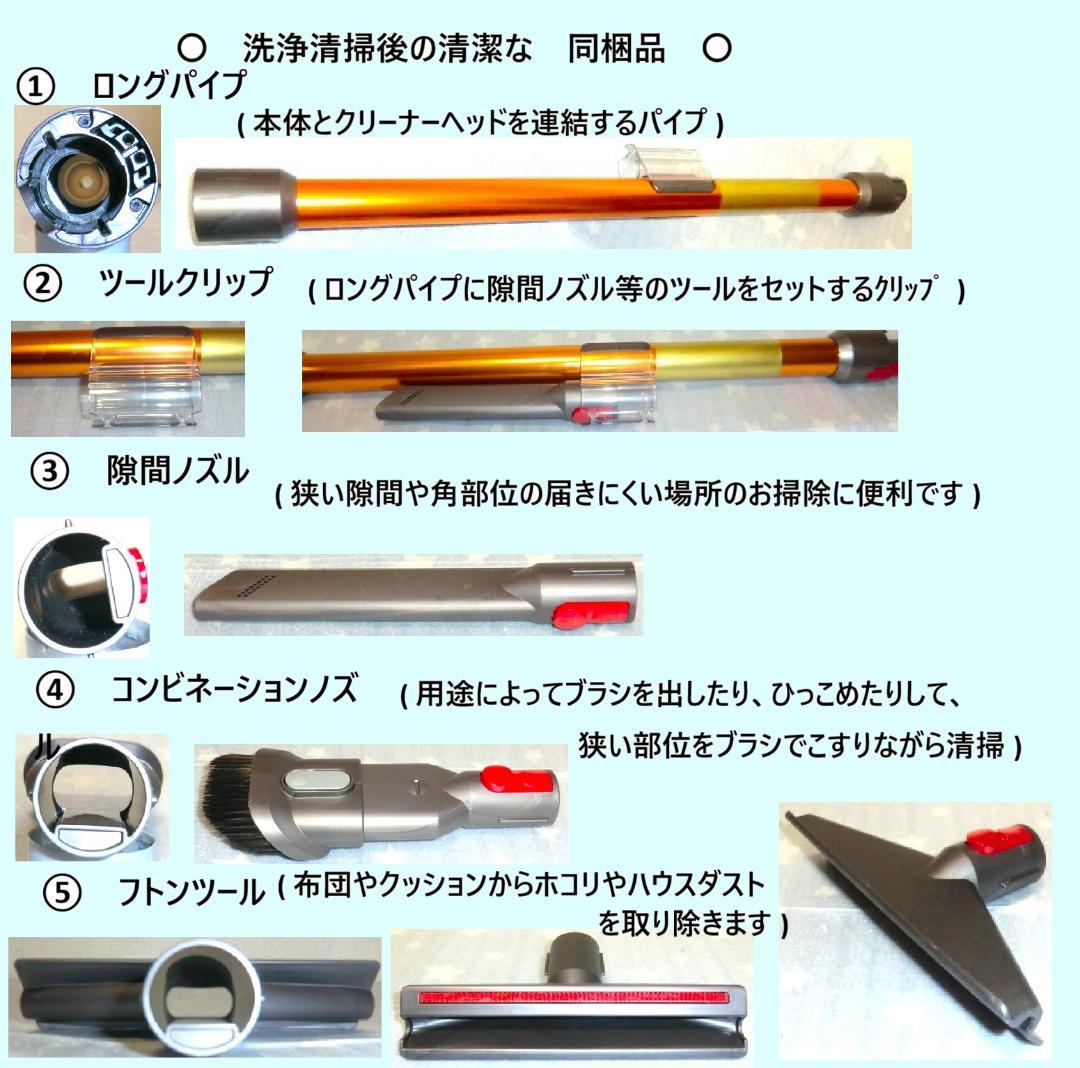 ○ 洗浄清掃後の清潔な 同梱品 ○

① ロングパイプ
( 本体とクリーナーヘッドを連結するパイプ )

② ツールクリップ ( ロングパイプに隙間ノズル等のツールをセットするｸﾘｯﾌﾟ )

③ 隙間ノズル ( 狭い隙間や角部位の届きにくい場所のお掃除に便利です )

④ コンビネーションノズル ( 用途によってブラシを出したり、ひっこめたりして、狭い部位をブラシでこすりながら清掃 )

⑤ フトンツール ( 布団やクッションからホコリやハウスダストを取り除きます )