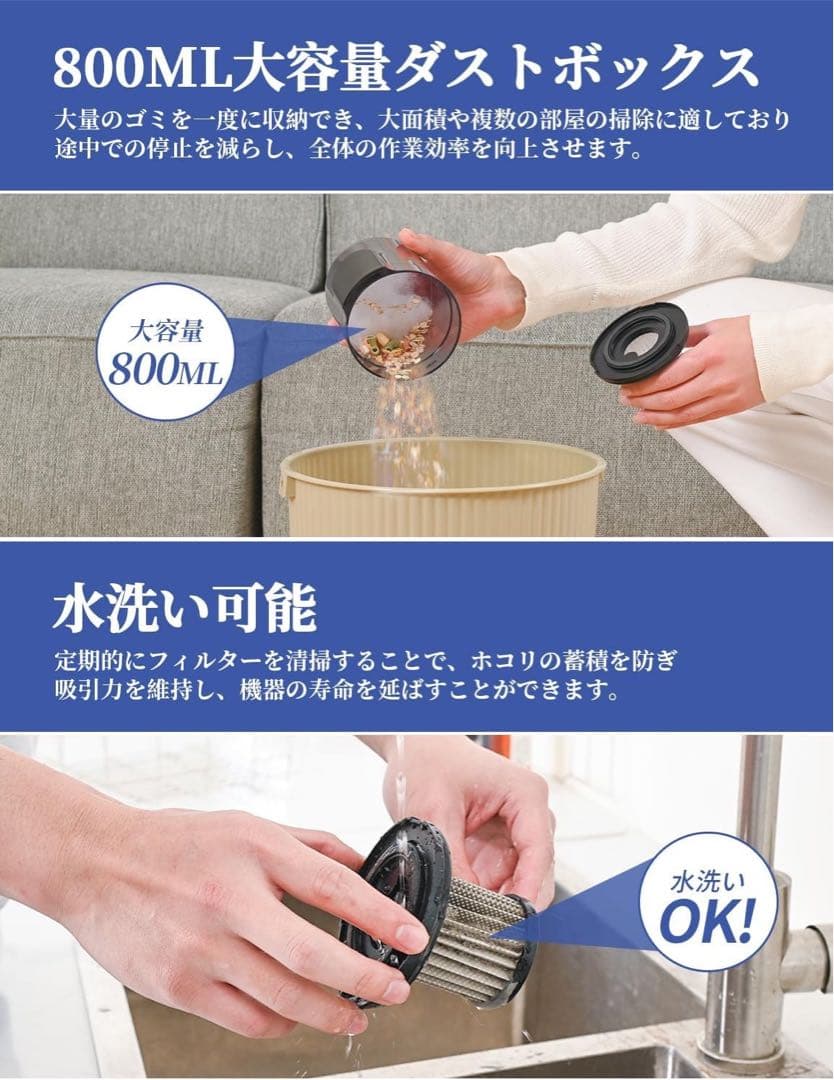 800ML大容量ダストボックス

大量のゴミを一度に収納でき、大面積や複数の部屋の掃除に適しており途中での停止を減らし、全体の作業効率を向上させます。

大容量
800ML

水洗い可能

定期的にフィルターを清掃することで、ホコリの蓄積を防ぎ吸引力を維持し、機器の寿命を延ばすことができます。

水洗い
OK!