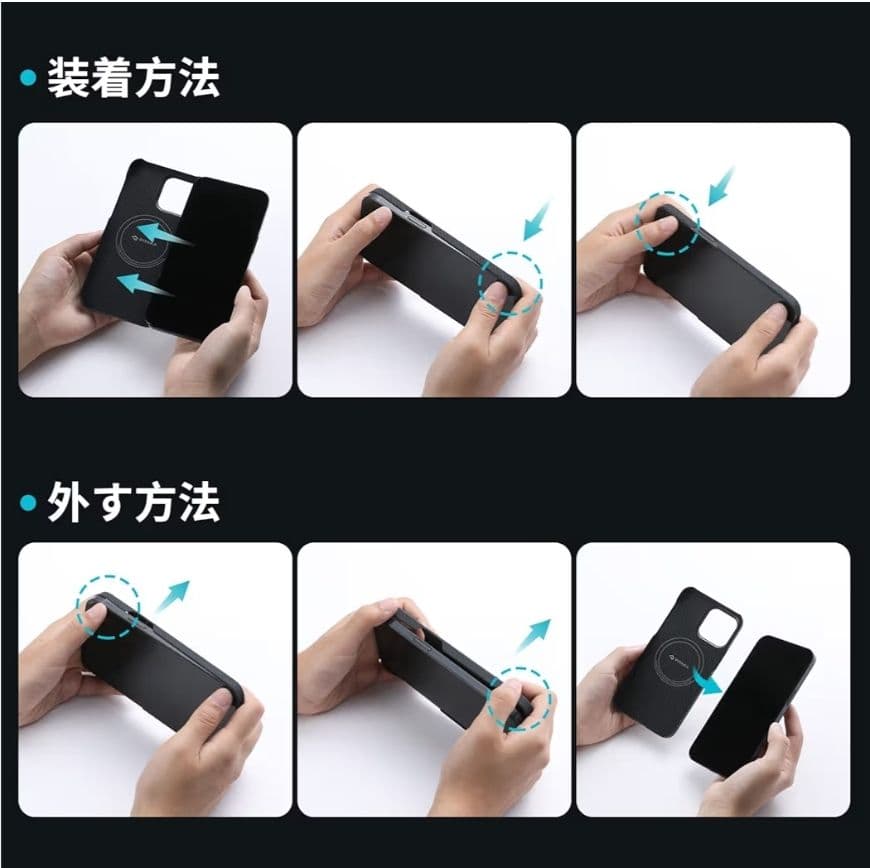 装着方法

外す方法