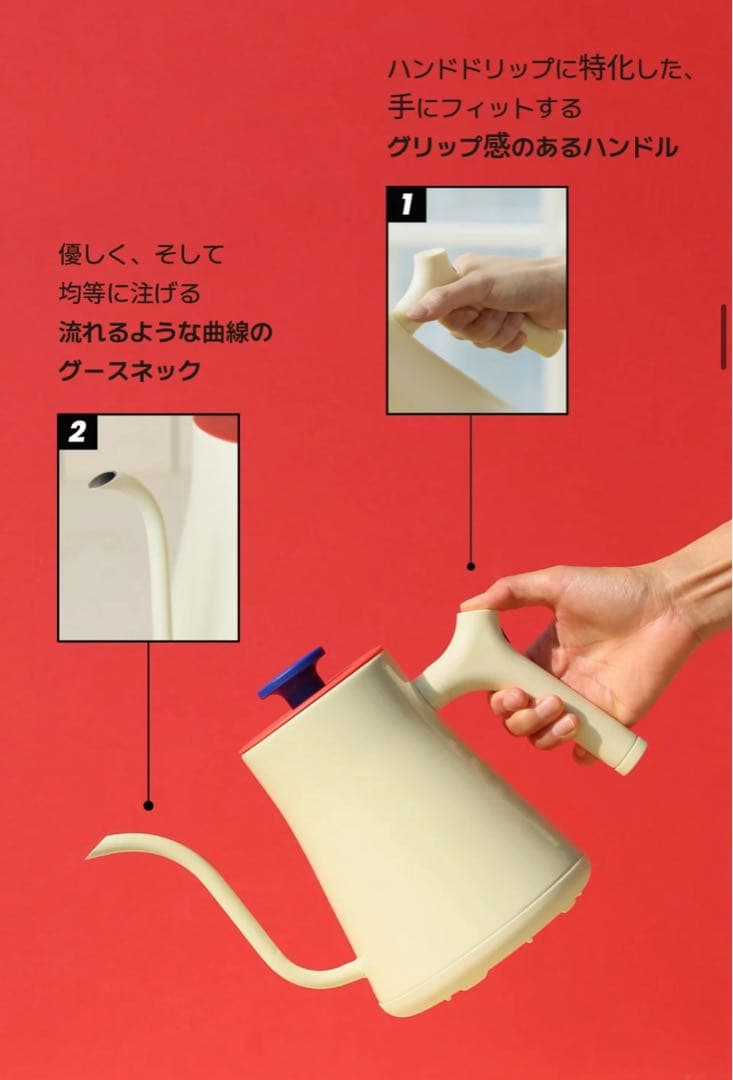 ハンドドリップに特化した、
手にフィットする
グリップ感のあるハンドル

1

優しく、そして
均等に注げる
流れるような曲線の
グースネック

2