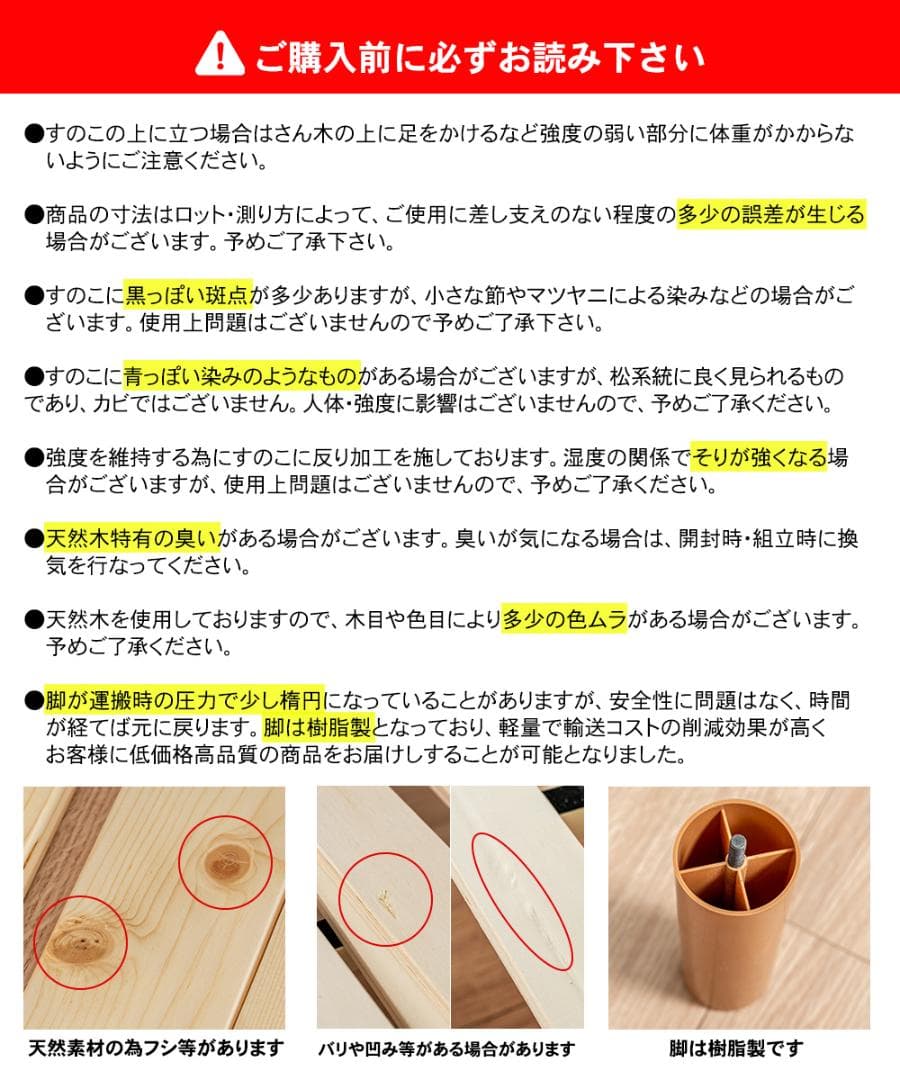 ご購入前に必ずお読み下さい

●すのこの上に立つ場合はさん木の上に足をかけるなど強度の弱い部分に体重がかからないようにご注意ください。

●商品の寸法はロット・測り方によって、ご使用に差し支えのない程度の多少の誤差が生じる場合がございます。予めご了承下さい。

●すのこに黒っぽい斑点が多少ありますが、小さな節やマツヤニによる染みなどの場合がございます。使用上問題はございませんので予めご了承下さい。

●すのこに青っぽい染みのようなものがある場合がございますが、松系統に良く見られるものであり、カビではございません。人体・強度に影響はございませんので、予めご了承ください。

●強度を維持する為にすのこに反り加工を施しております。湿度の関係でそりが強くなる場合がございますが、使用上問題はございませんので、予めご了承ください。

●天然木特有の臭いがある場合がございます。臭いが気になる場合は、開封時・組立時に換気を行なってください。

●天然木を使用しておりますので、木目や色目により多少の色ムラがある場合がございます。予めご了承ください。

●脚が運搬時の圧力で少し楕円になっていることがありますが、安全性に問題はなく、時間が経てば元に戻ります。脚は樹脂製となっており、軽量で輸送コストの削減効果が高くお客様に低価格高品質の商品をお届けしすることが可能となりました。

天然素材の為フシ等があります

バリや凹み等がある場合があります

脚は樹脂製です