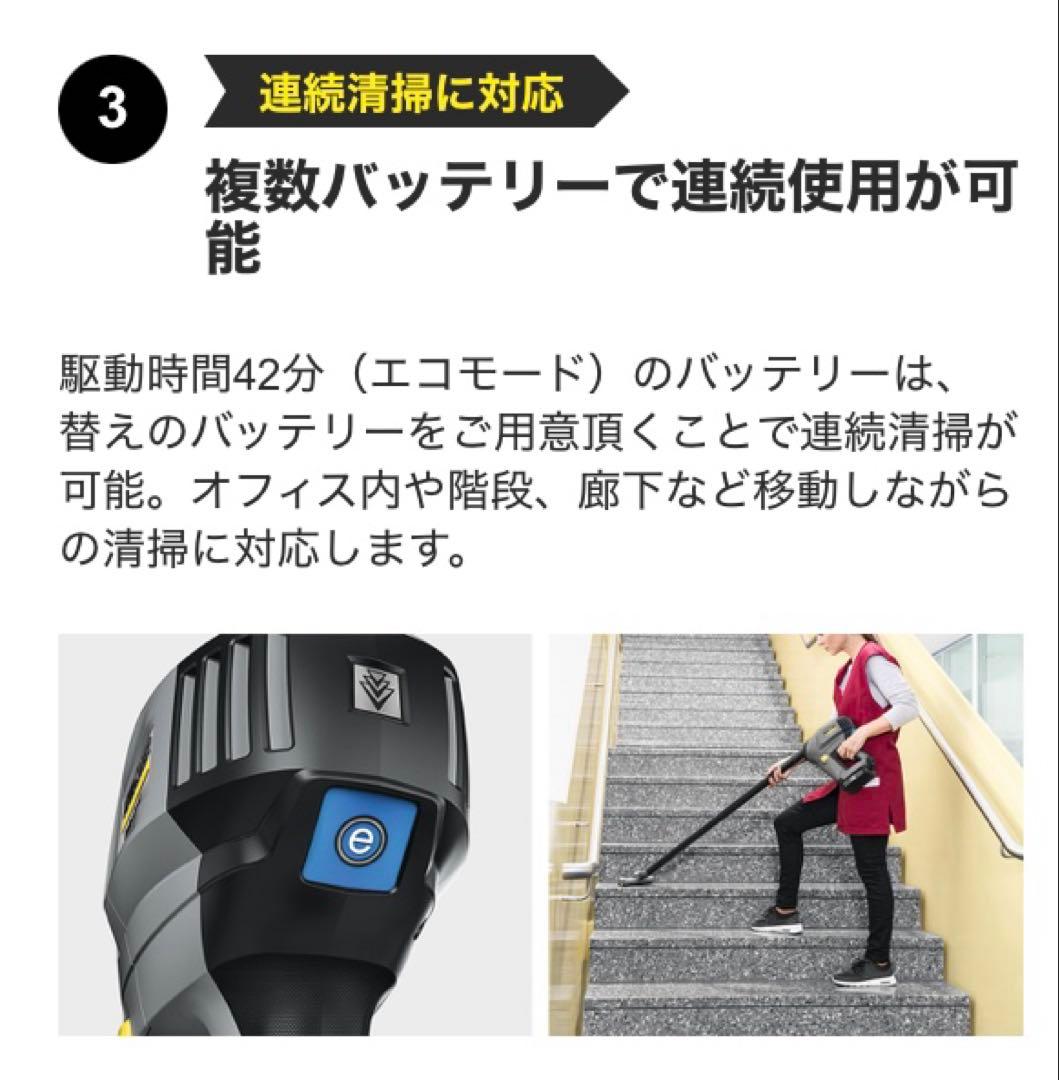 3

連続清掃に対応

複数バッテリーで連続使用が可能

駆動時間42分（エコモード）のバッテリーは、替えのバッテリーをご用意頂くことで連続清掃が可能。オフィス内や階段、廊下など移動しながらの清掃に対応します。

e