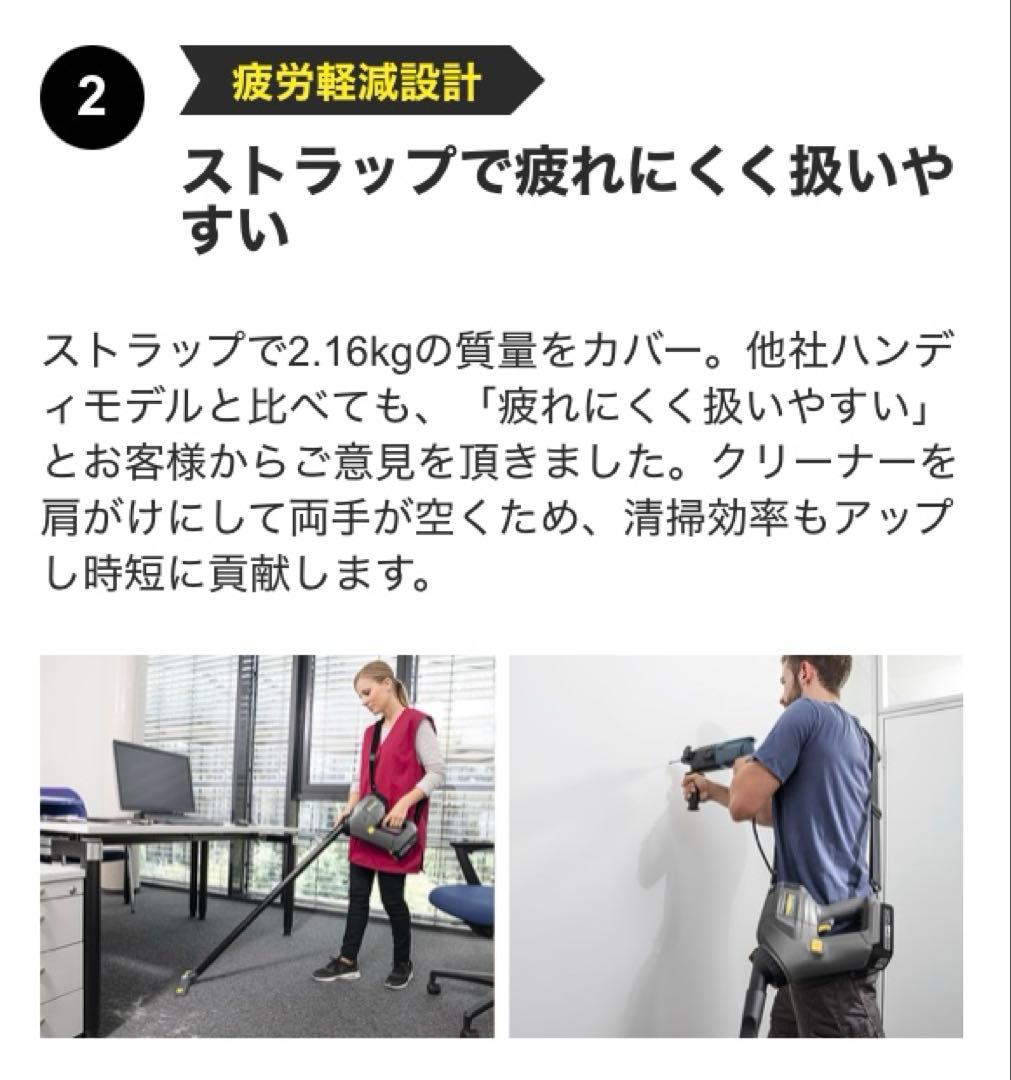 2

疲労軽減設計

ストラップで疲れにくく扱いやすい

ストラップで2.16kgの質量をカバー。他社ハンディモデルと比べても、「疲れにくく扱いやすい」とお客様からご意見を頂きました。クリーナーを肩がけにして両手が空くため、清掃効率もアップし時短に貢献します。