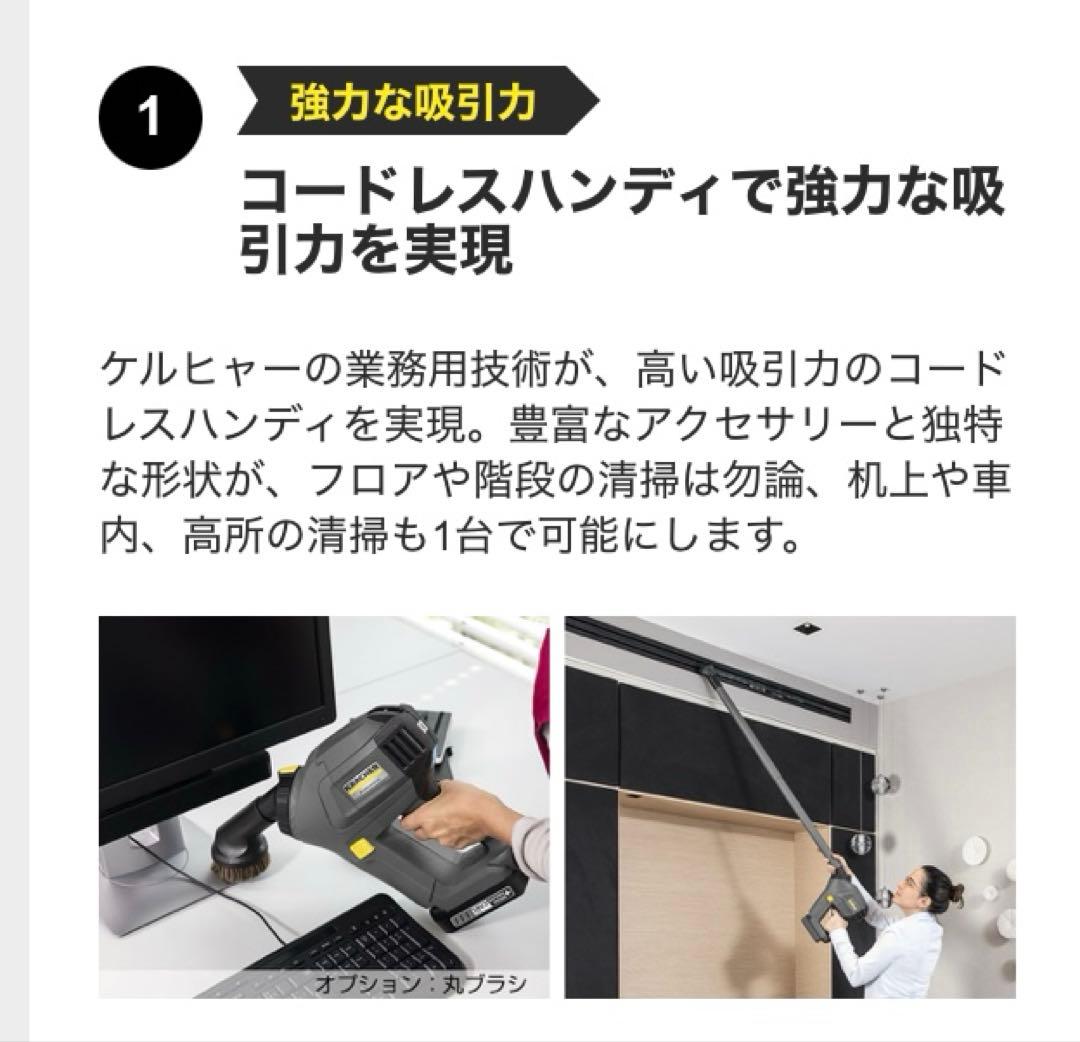 1

強力な吸引力

コードレスハンディで強力な吸引力を実現

ケルヒャーの業務用技術が、高い吸引力のコードレスハンディを実現。豊富なアクセサリーと独特な形状が、フロアや階段の清掃は勿論、机上や車内、高所の清掃も1台で可能にします。

オプション：丸ブラシ