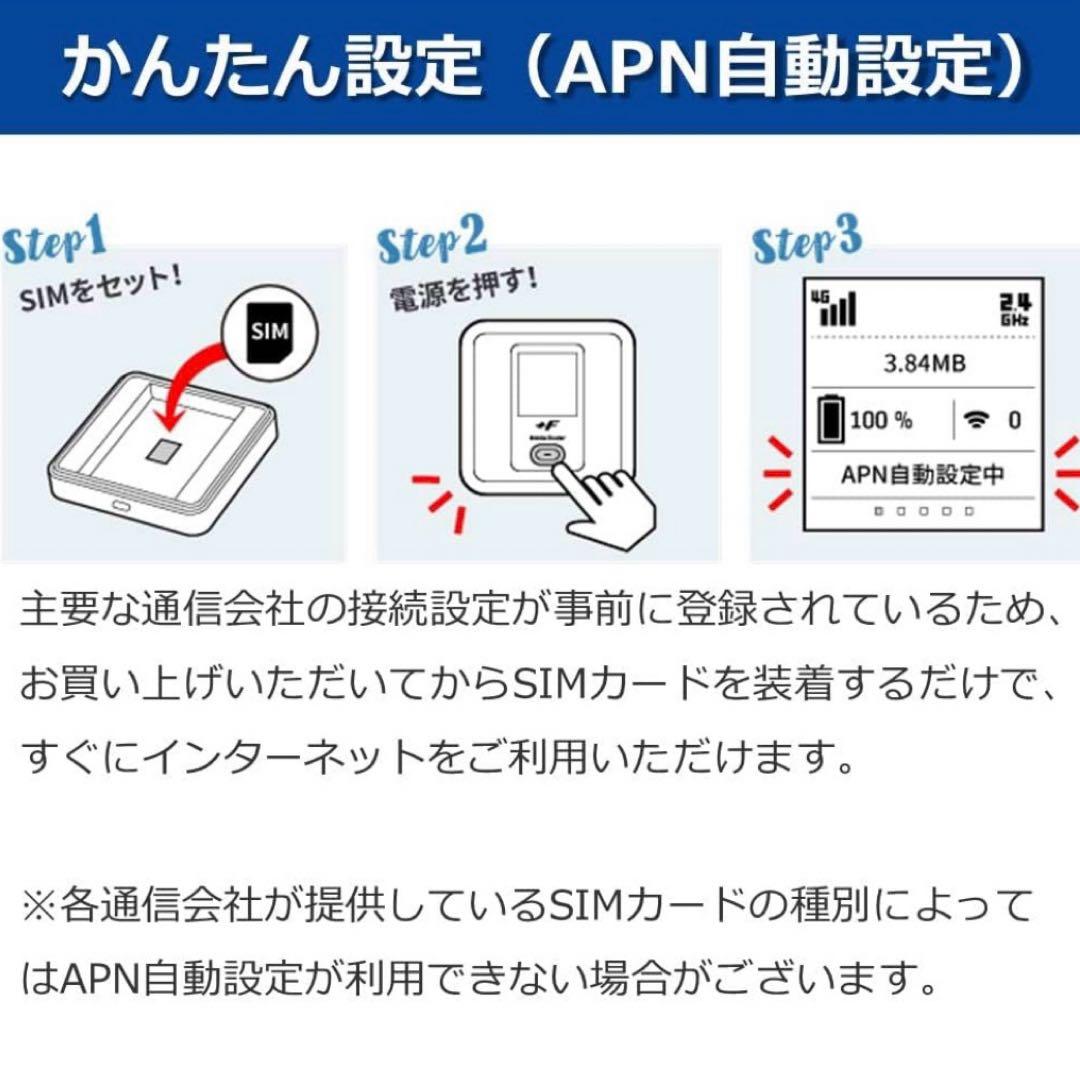 かんたん設定（APN自動設定）

Step1
SIMをセット!
SIM

Step2
電源を押す!
+F

Step3
4G
2.4 GHz
3.84MB
100 %
0
APN自動設定中

主要な通信会社の接続設定が事前に登録されているため、お買い上げいただいてからSIMカードを装着するだけで、すぐにインターネットをご利用いただけます。

※各通信会社が提供しているSIMカードの種別によってはAPN自動設定が利用できない場合がございます。