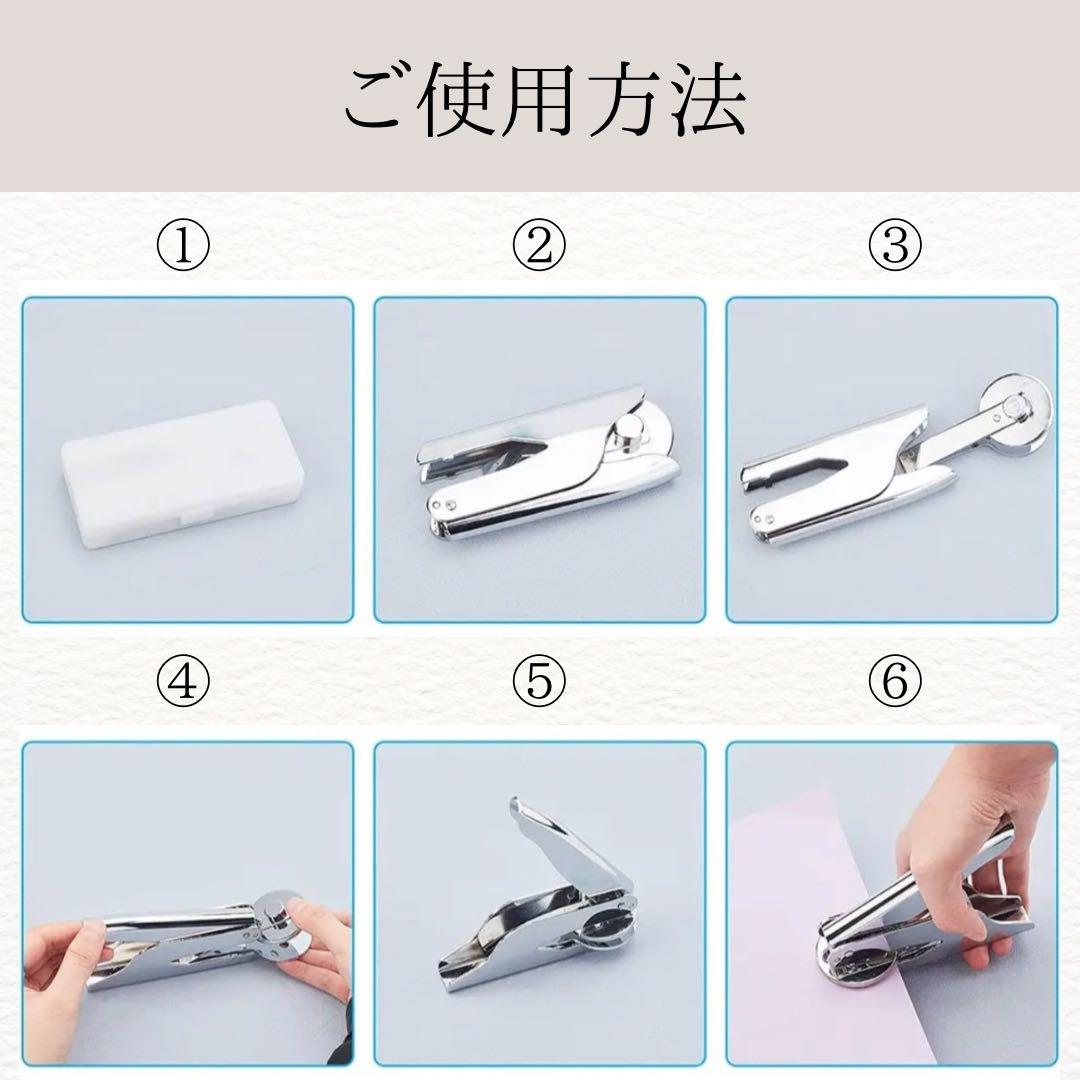 ご使用方法

①

②

③

④

⑤

⑥