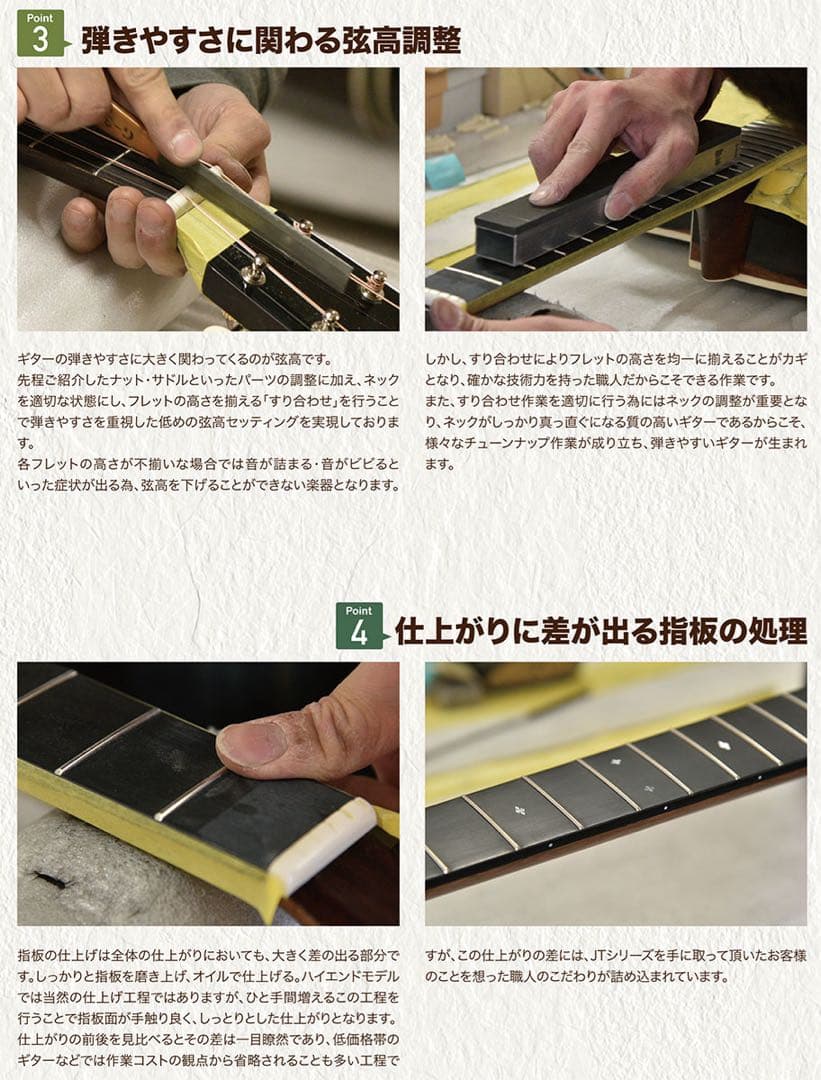 Point 3 弾きやすさに関わる弦高調整

ギターの弾きやすさに大きく関わってくるのが弦高です。
先程ご紹介したナット・サドルといったパーツの調整に加え、ネックを適切な状態にし、フレットの高さを揃える「すり合わせ」を行うことで弾きやすさを重視した低めの弦高セッティングを実現しております。
各フレットの高さが不揃いな場合では音が詰まる・音がビビるといった症状が出る為、弦高を下げることができない楽器となります。

しかし、すり合わせによりフレットの高さを均一に揃えることがカギとなり、確かな技術力を持った職人だからこそできる作業です。
また、すり合わせ作業を適切に行う為にはネックの調整が重要となり、ネックがしっかり真っ直ぐになる質の高いギターであるからこそ、様々なチューンナップ作業が成り立ち、弾きやすいギターが生まれます。

Point 4 仕上がりに差が出る指板の処理

指板の仕上げは全体の仕上がりにおいても、大きく差の出る部分です。しっかりと指板を磨き上げ、オイルで仕上げる。ハイエンドモデルでは当然の仕上げ工程ではありますが、ひと手間増えるこの工程を行うことで指板面が手触り良く、しっとりとした仕上がりとなります。
仕上がりの前後を見比べるとその差は一目瞭然であり、低価格帯のギターなどでは作業コストの観点から省略されることも多い工程で

すが、この仕上がりの差には、JTシリーズを手に取って頂いたお客様のことを想った職人のこだわりが詰め込まれています。