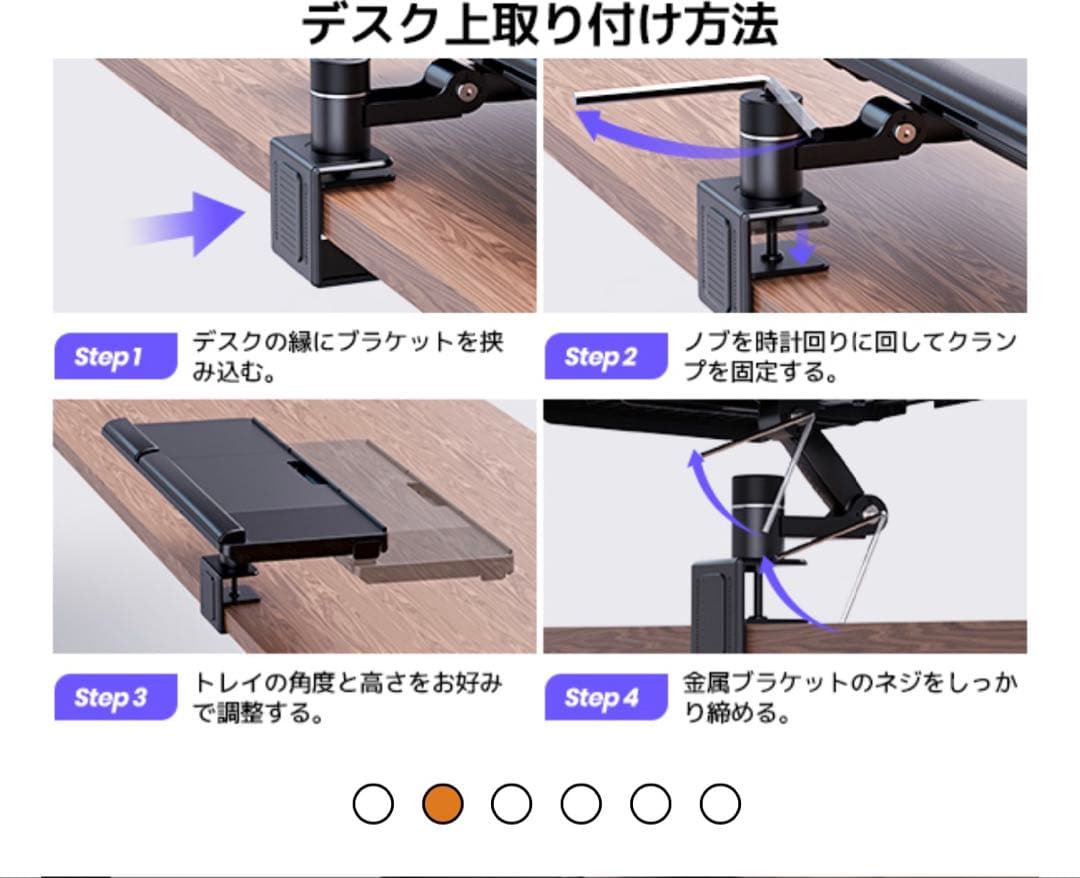 デスク上取り付け方法

Step 1 デスクの縁にブラケットを挟み込む。

Step 2 ノブを時計回りに回してクランプを固定する。

Step 3 トレイの角度と高さをお好みで調整する。

Step 4 金属ブラケットのネジをしっかり締める。