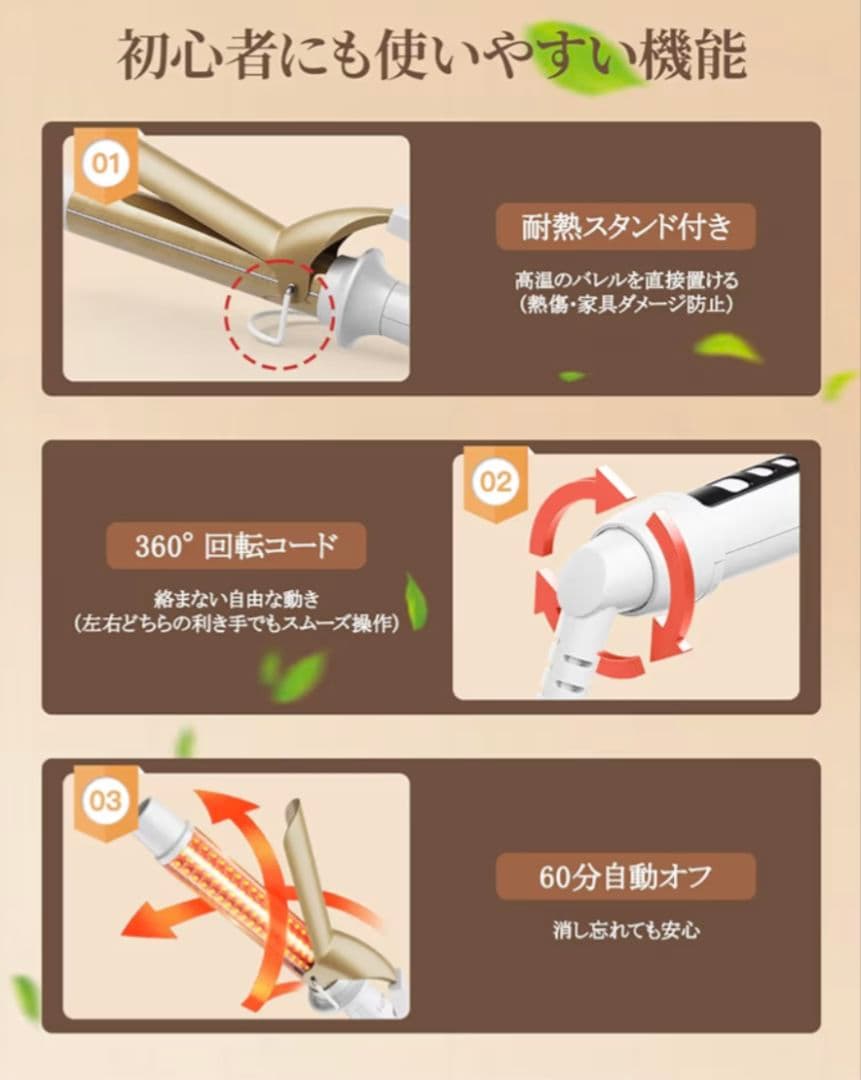 初心者にも使いやすい機能

01

耐熱スタンド付き

高温のバレルを直接置ける
（熱傷・家具ダメージ防止）

02

360° 回転コード

絡まない自由な動き
（左右どちらの利き手でもスムーズ操作）

03

60分自動オフ

消し忘れても安心