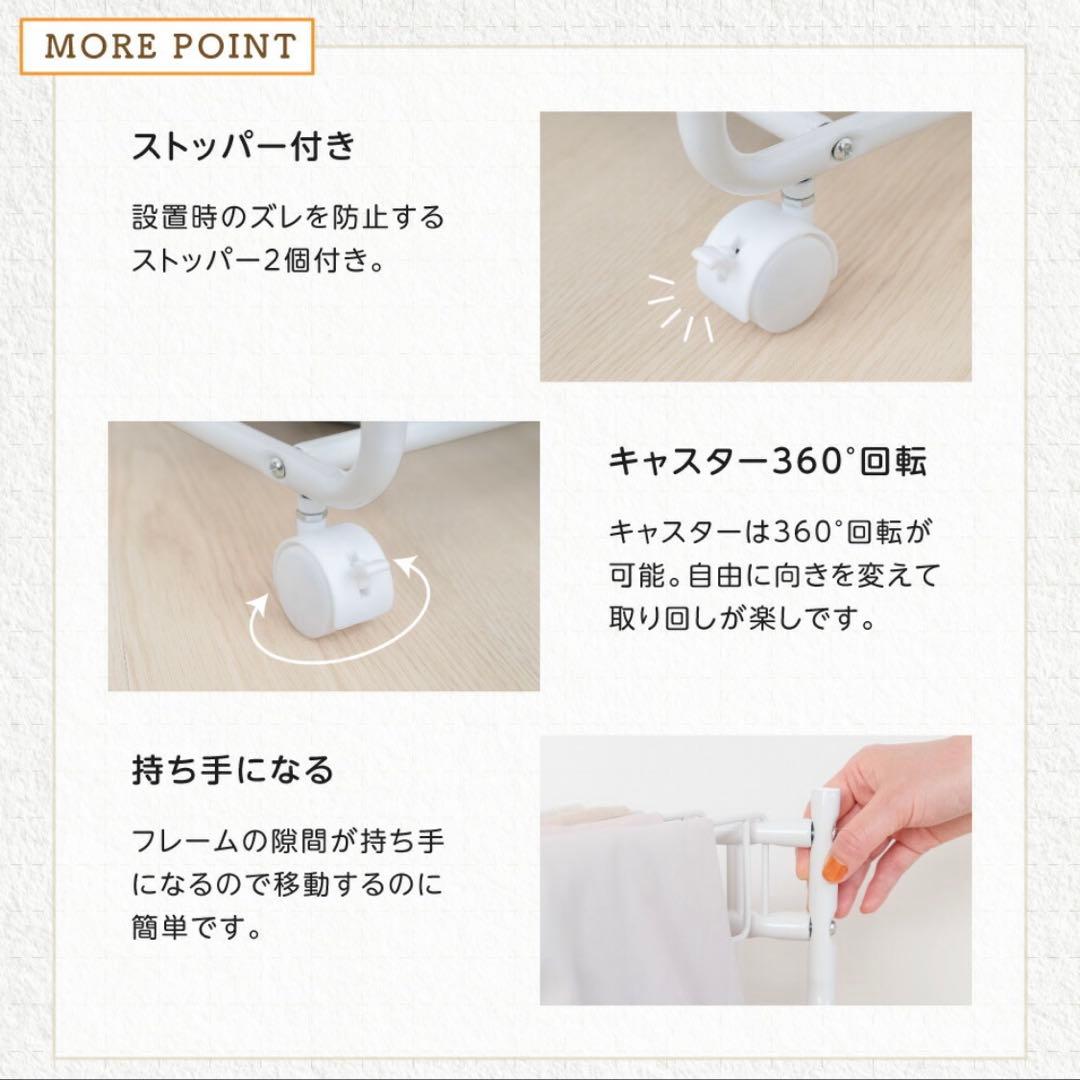 MORE POINT

ストッパー付き

設置時のズレを防止するストッパー2個付き。

キャスター360°回転

キャスターは360°回転が可能。自由に向きを変えて取り回しが楽しです。

持ち手になる

フレームの隙間が持ち手になるので移動するのに簡単です。