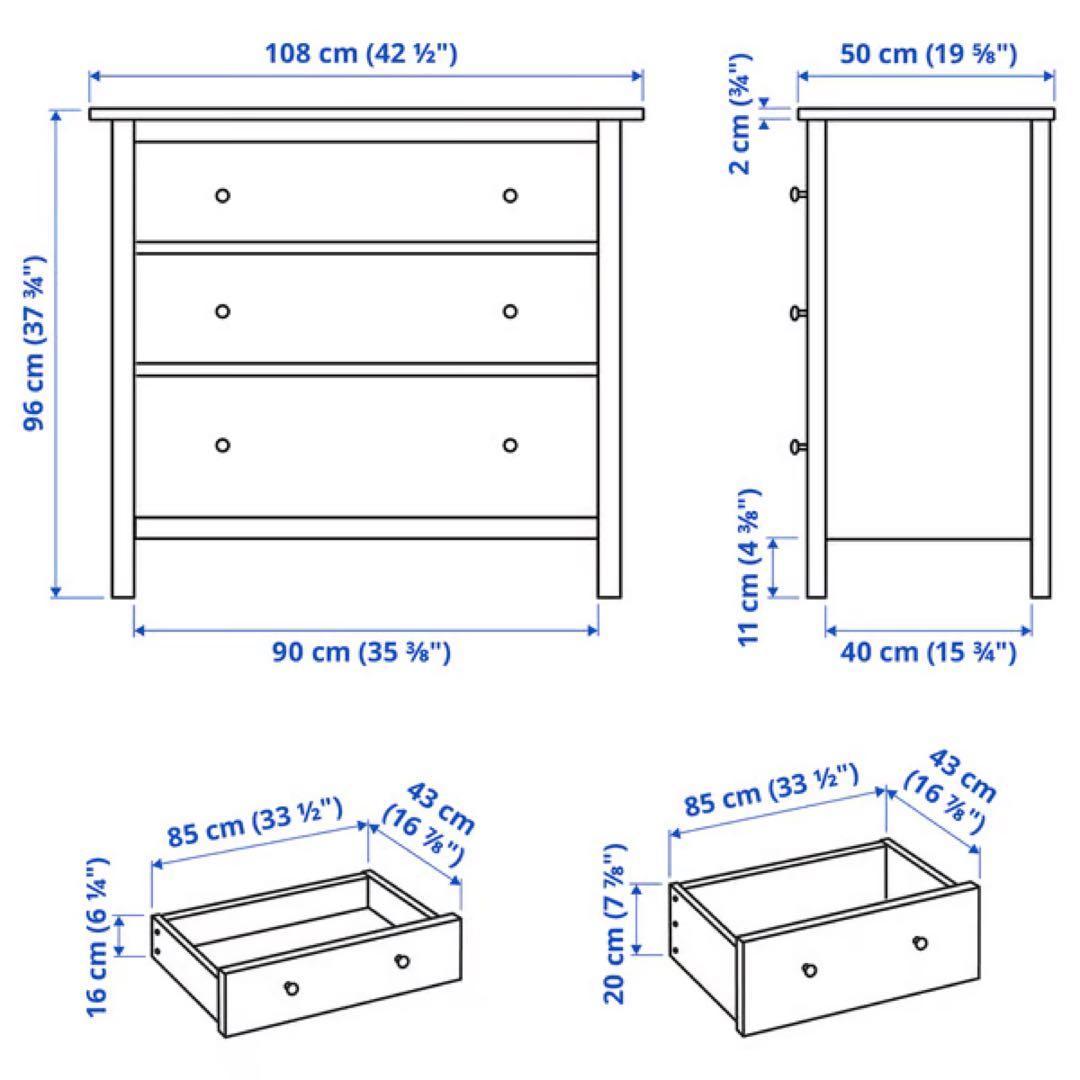 108 cm (42 ½")

96 cm (37 ¾")

90 cm (35 ⅜")

50 cm (19 ⅝")

2 cm (¾")

11 cm (4 ⅜")

40 cm (15 ¾")

85 cm (33 ½")

43 cm (16 ⅞")

16 cm (6 ¼")

85 cm (33 ½")

43 cm (16 ⅞")

20 cm (7 ⅞")