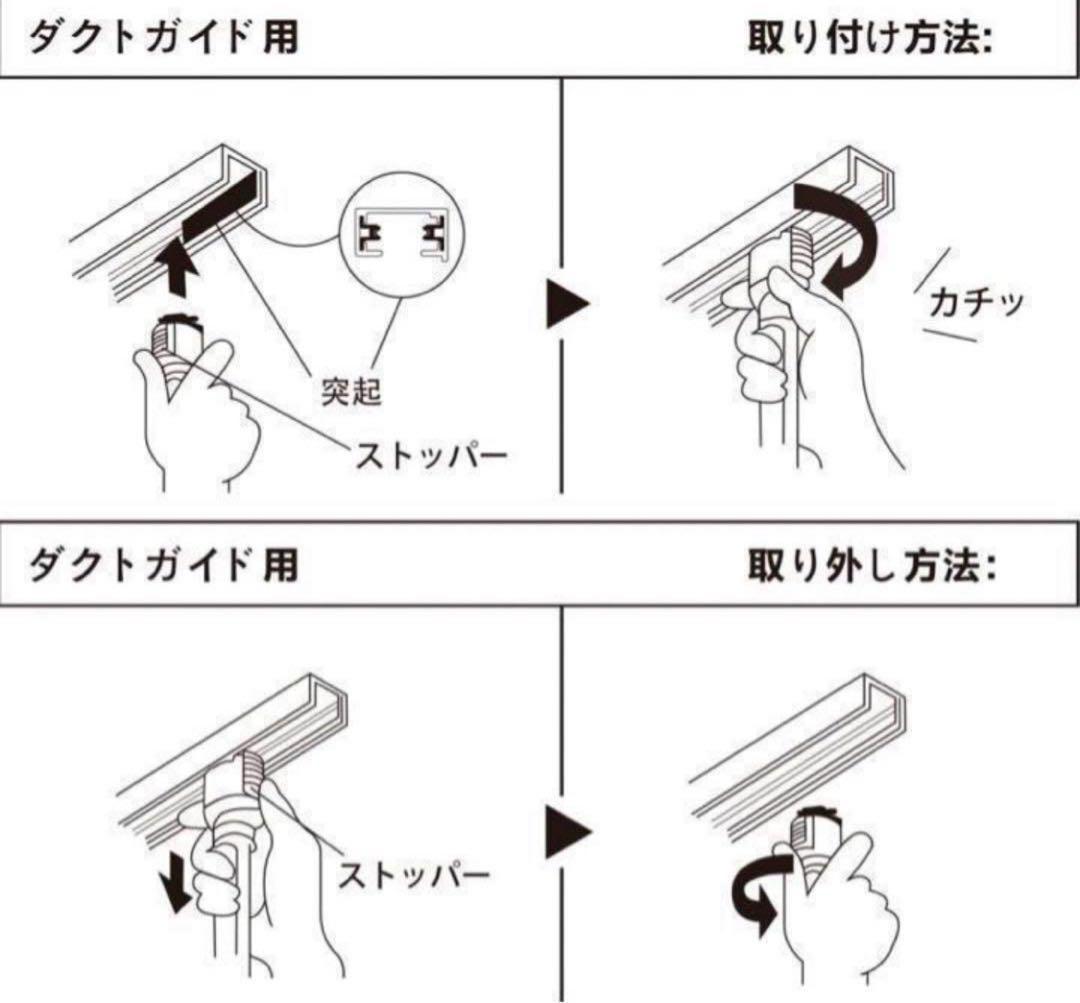 ダクトガイド用

取り付け方法:

突起

ストッパー

カチッ

ダクトガイド用

取り外し方法:

ストッパー