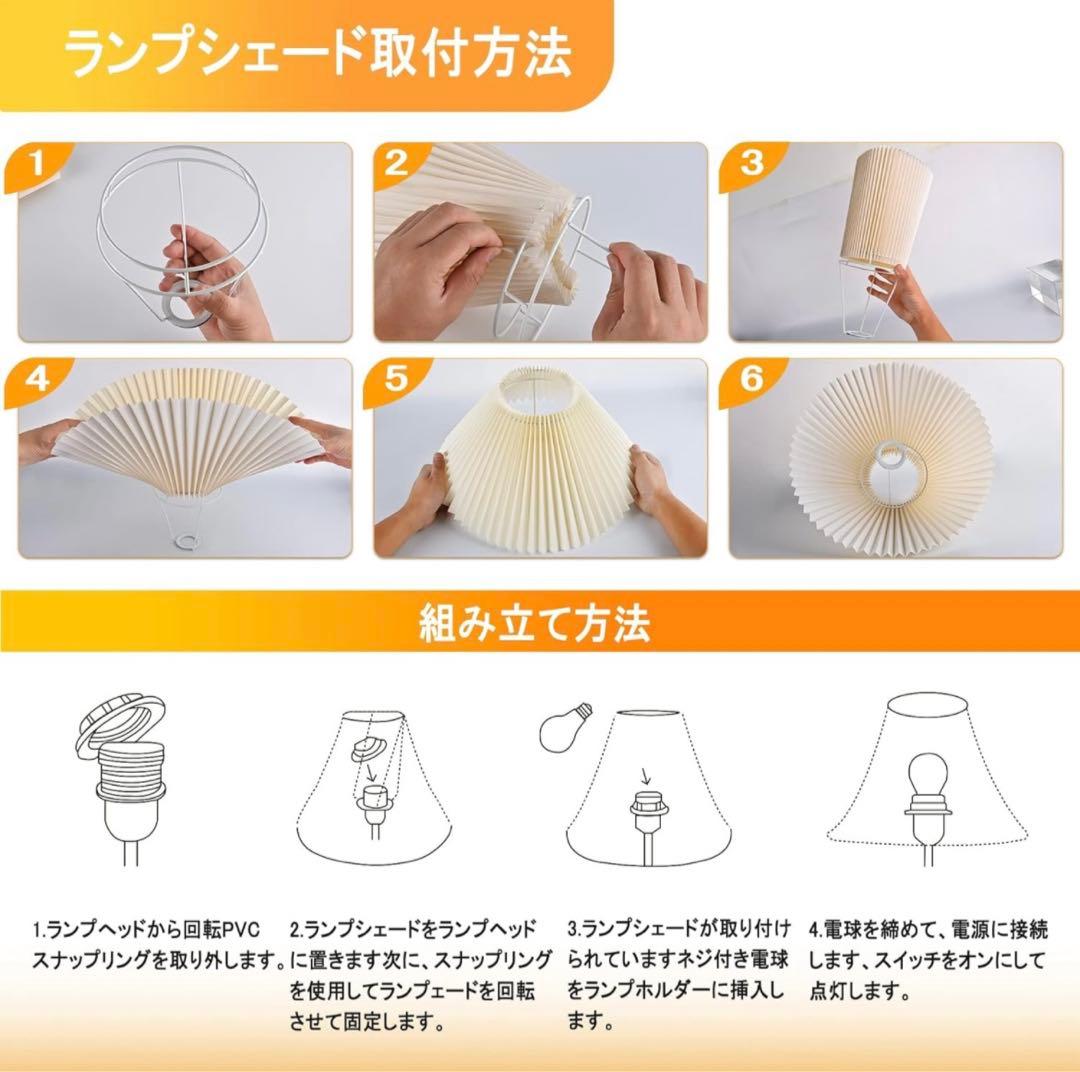 ランプシェード取付方法

1

2

3

4

5

6

組み立て方法

1.ランプヘッドから回転PVCスナップリングを取り外します。

2.ランプシェードをランプヘッドに置きます次に、スナップリングを使用してランプェードを回転させて固定します。

3.ランプシェードが取り付けられていますネジ付き電球をランプホルダーに挿入します。

4.電球を締めて、電源に接続します、スイッチをオンにして点灯します。