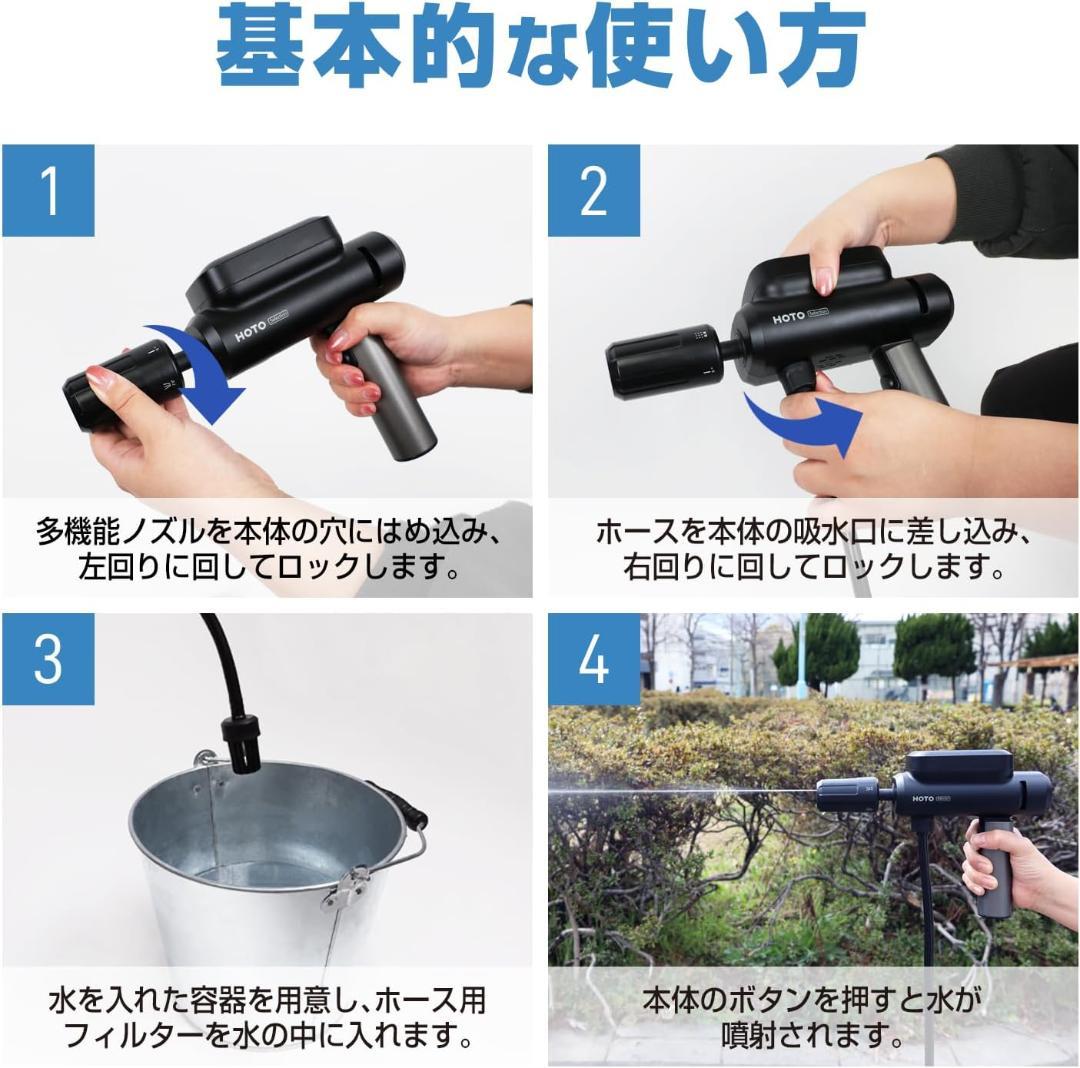 基本的な使い方

1

HOTO

多機能ノズルを本体の穴にはめ込み、左回りに回してロックします。

2

HOTO

ホースを本体の吸水口に差し込み、右回りに回してロックします。

3

水を入れた容器を用意し、ホース用フィルターを水の中に入れます。

4

HOTO

本体のボタンを押すと水が噴射されます。