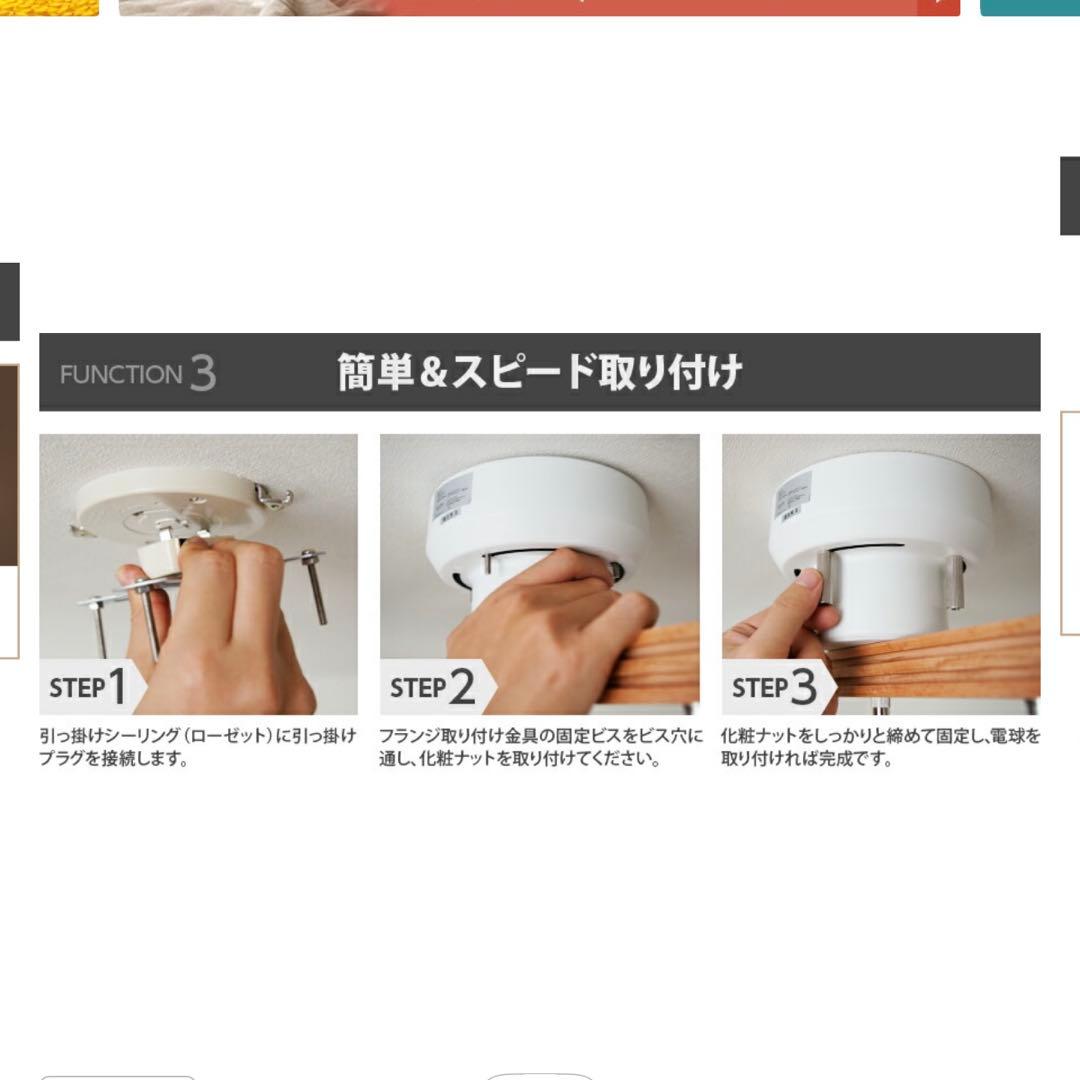 FUNCTION 3

簡単＆スピード取り付け

STEP 1

引っ掛けシーリング（ローゼット）に引っ掛けプラグを接続します。

STEP 2

フランジ取り付け金具の固定ビスをビス穴に通し、化粧ナットを取り付けてください。

STEP 3

化粧ナットをしっかりと締めて固定し、電球を取り付ければ完成です。