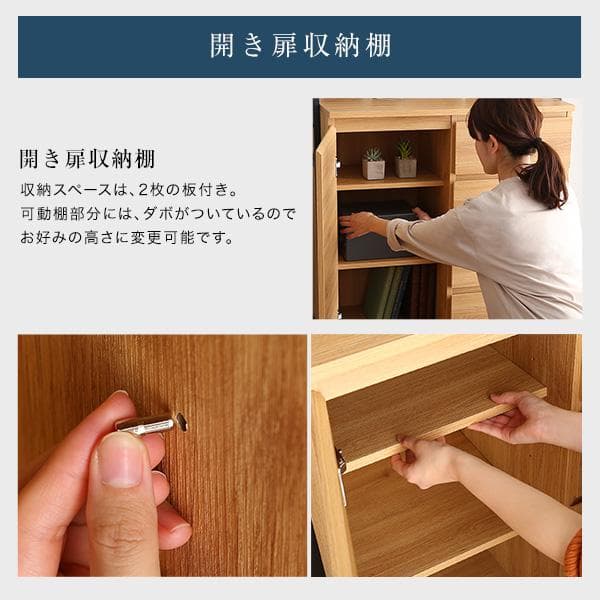 開き扉収納棚

開き扉収納棚

収納スペースは、2枚の板付き。
可動棚部分には、ダボがついているので
お好みの高さに変更可能です。