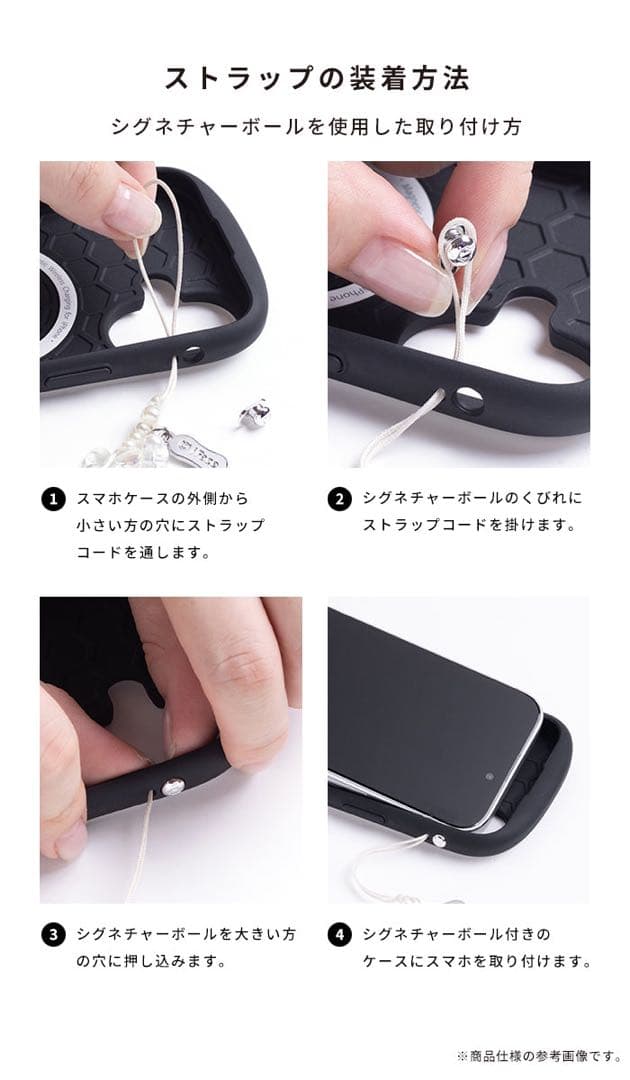 ストラップの装着方法

シグネチャーボールを使用した取り付け方

1 スマホケースの外側から小さい方の穴にストラップコードを通します。

2 シグネチャーボールのくびれにストラップコードを掛けます。

3 シグネチャーボールを大きい方の穴に押し込みます。

4 シグネチャーボール付きのケースにスマホを取り付けます。

※商品仕様の参考画像です。