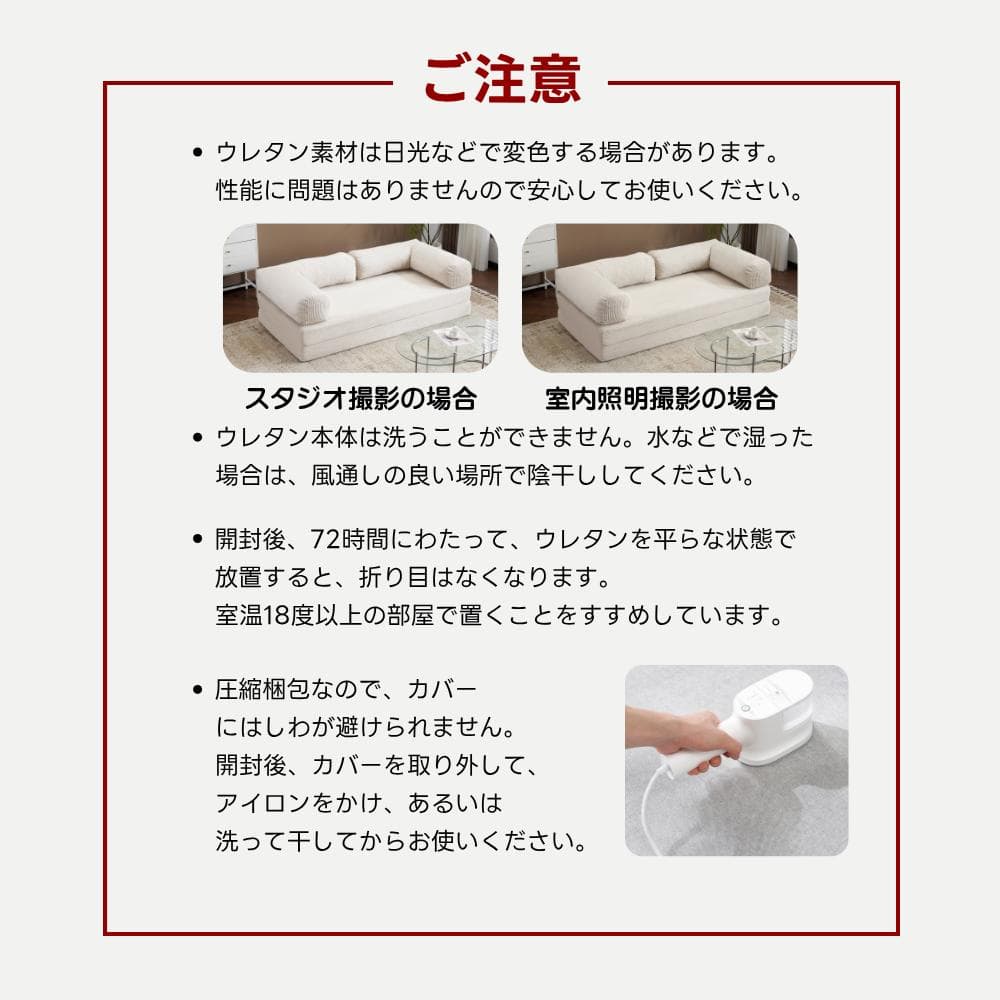 ご注意

• ウレタン素材は日光などで変色する場合があります。性能に問題はありませんので安心してお使いください。

スタジオ撮影の場合

室内照明撮影の場合

• ウレタン本体は洗うことができません。水などで湿った場合は、風通しの良い場所で陰干ししてください。

• 開封後、72時間にわたって、ウレタンを平らな状態で放置すると、折り目はなくなります。室温18度以上の部屋で置くことをすすめしています。

• 圧縮梱包なので、カバーにはしわが避けられません。開封後、カバーを取り外して、アイロンをかけ、あるいは洗って干してからお使いください。