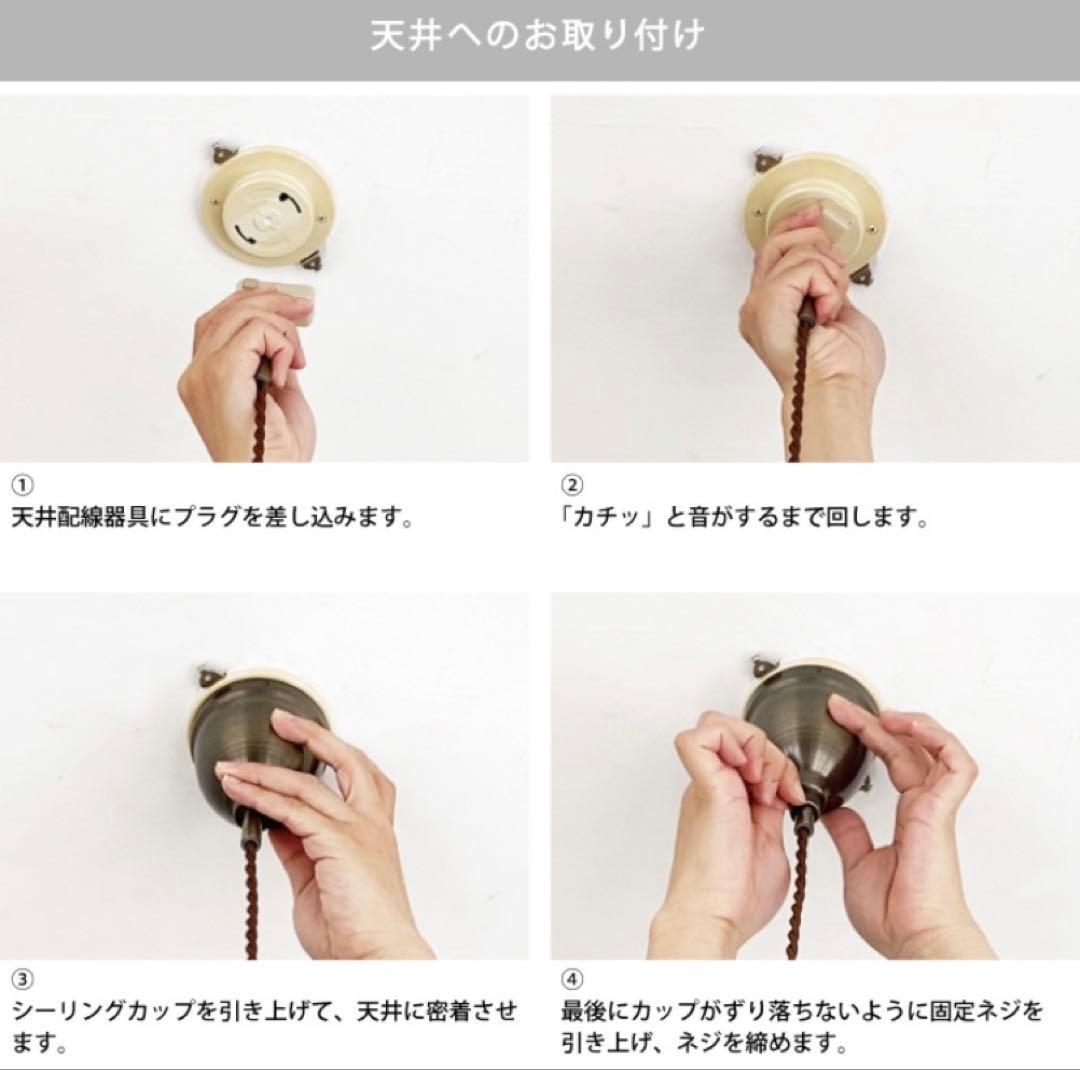 天井へのお取り付け

①
天井配線器具にプラグを差し込みます。

②
「カチッ」と音がするまで回します。

③
シーリングカップを引き上げて、天井に密着させます。

④
最後にカップがずり落ちないように固定ネジを引き上げ、ネジを締めます。